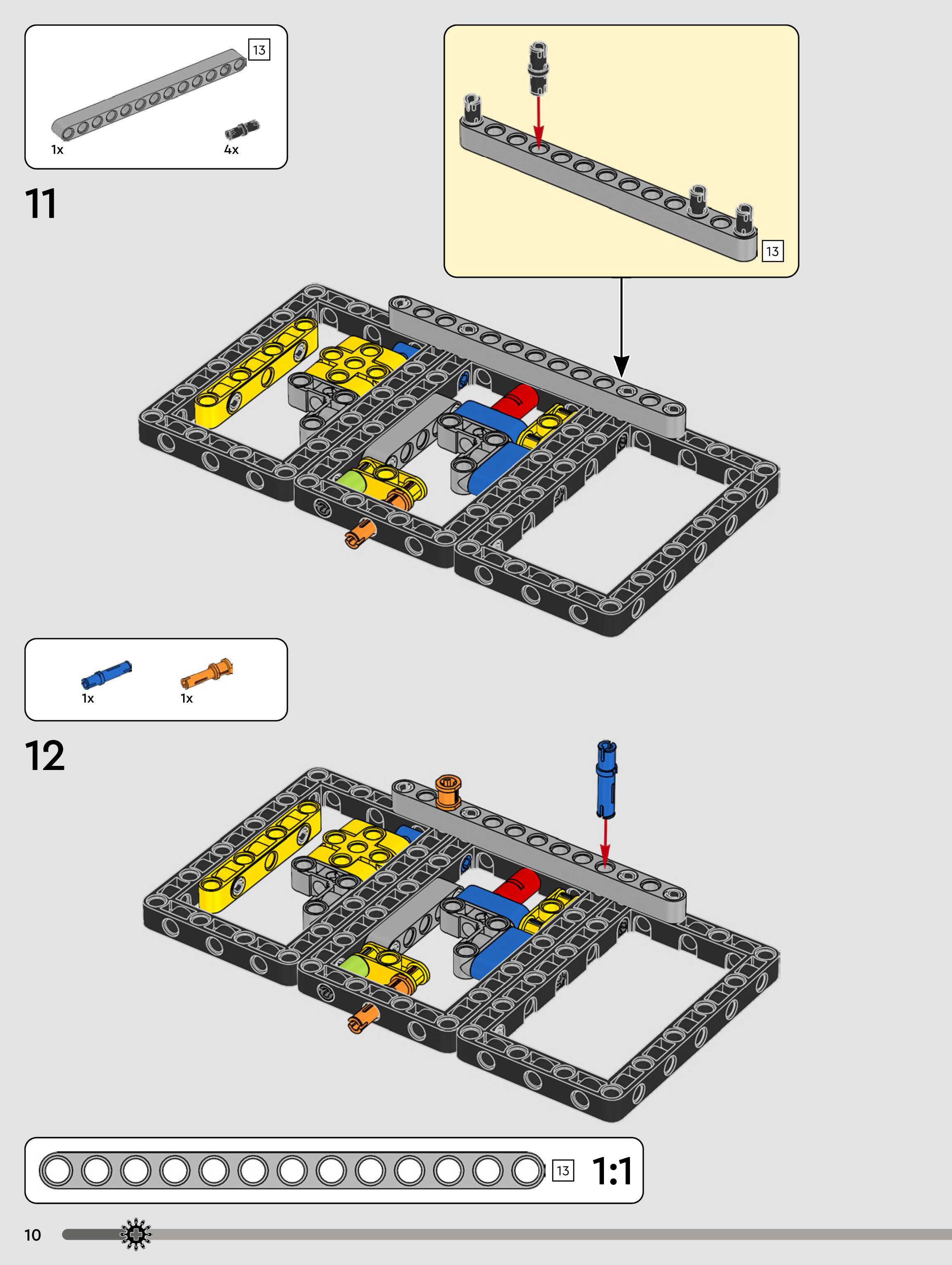 13

1x

4x

11

13

1x

1x

12

13

1:1

10