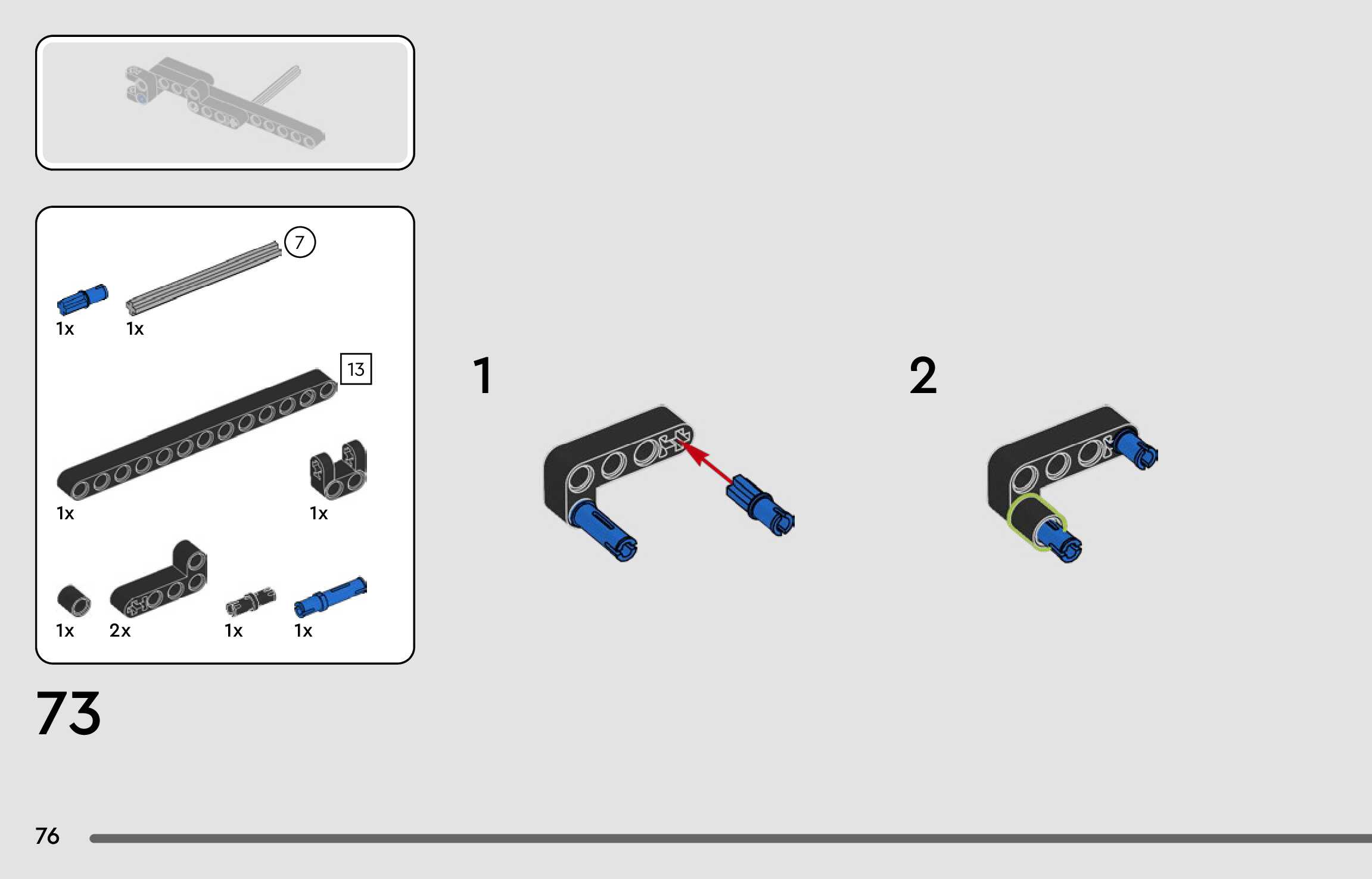 7

1x 1x

13

1x 1x

1x 2x 1x 1x

73

1

2

76