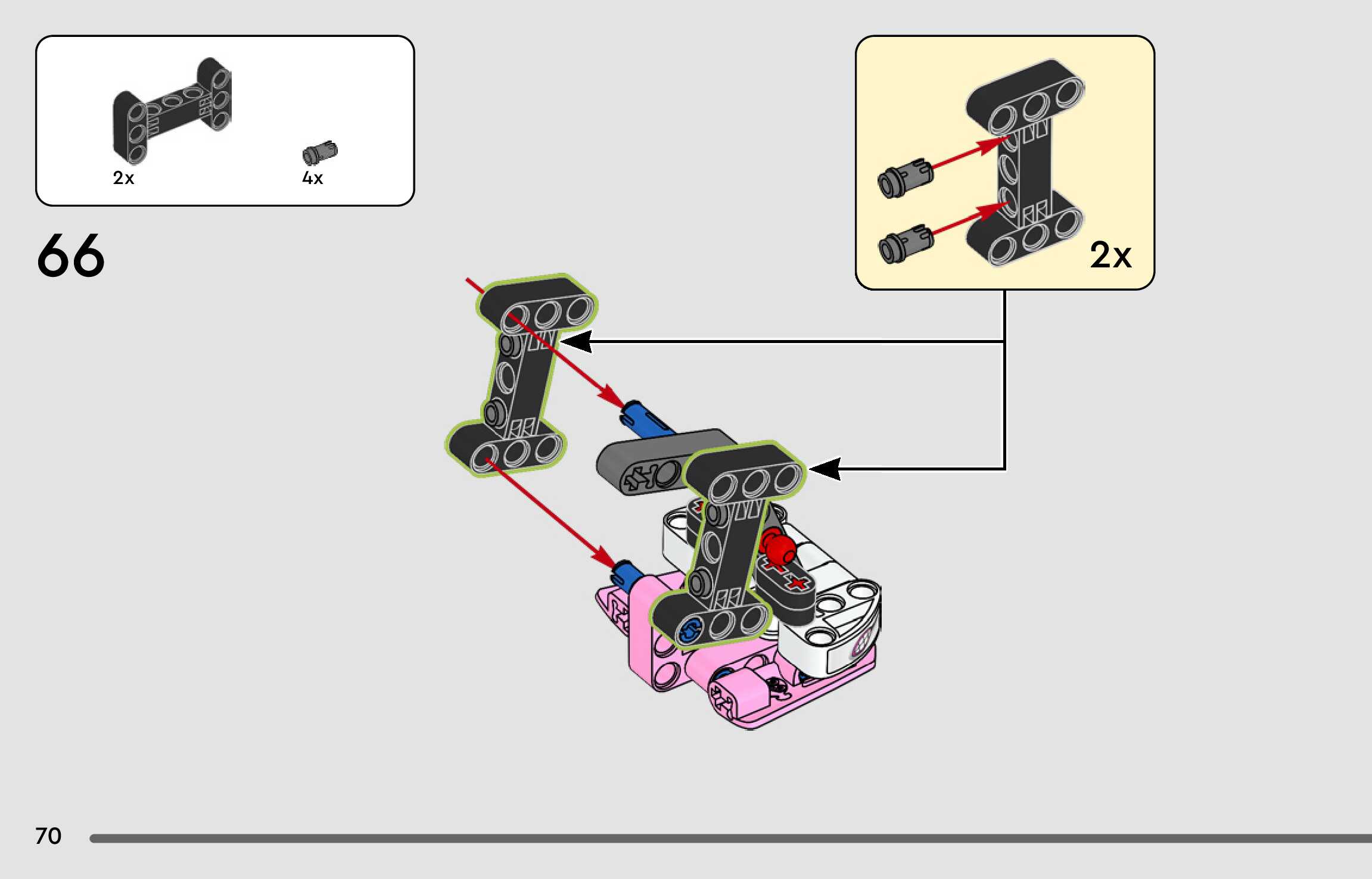 2x
4x

66

2x

70