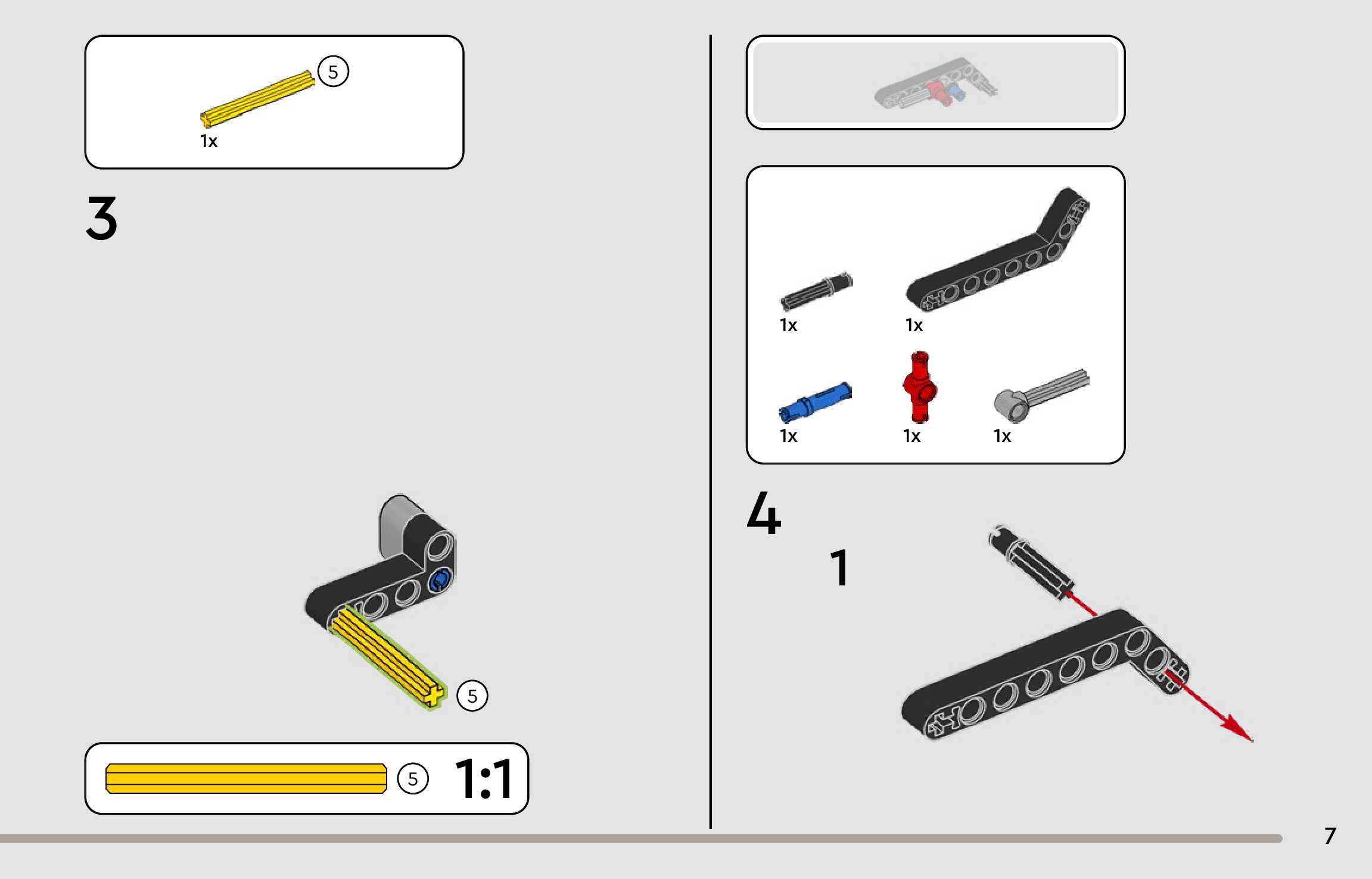 5
1x

3

5

5 1:1

1x 1x

1x 1x 1x

4

1

7