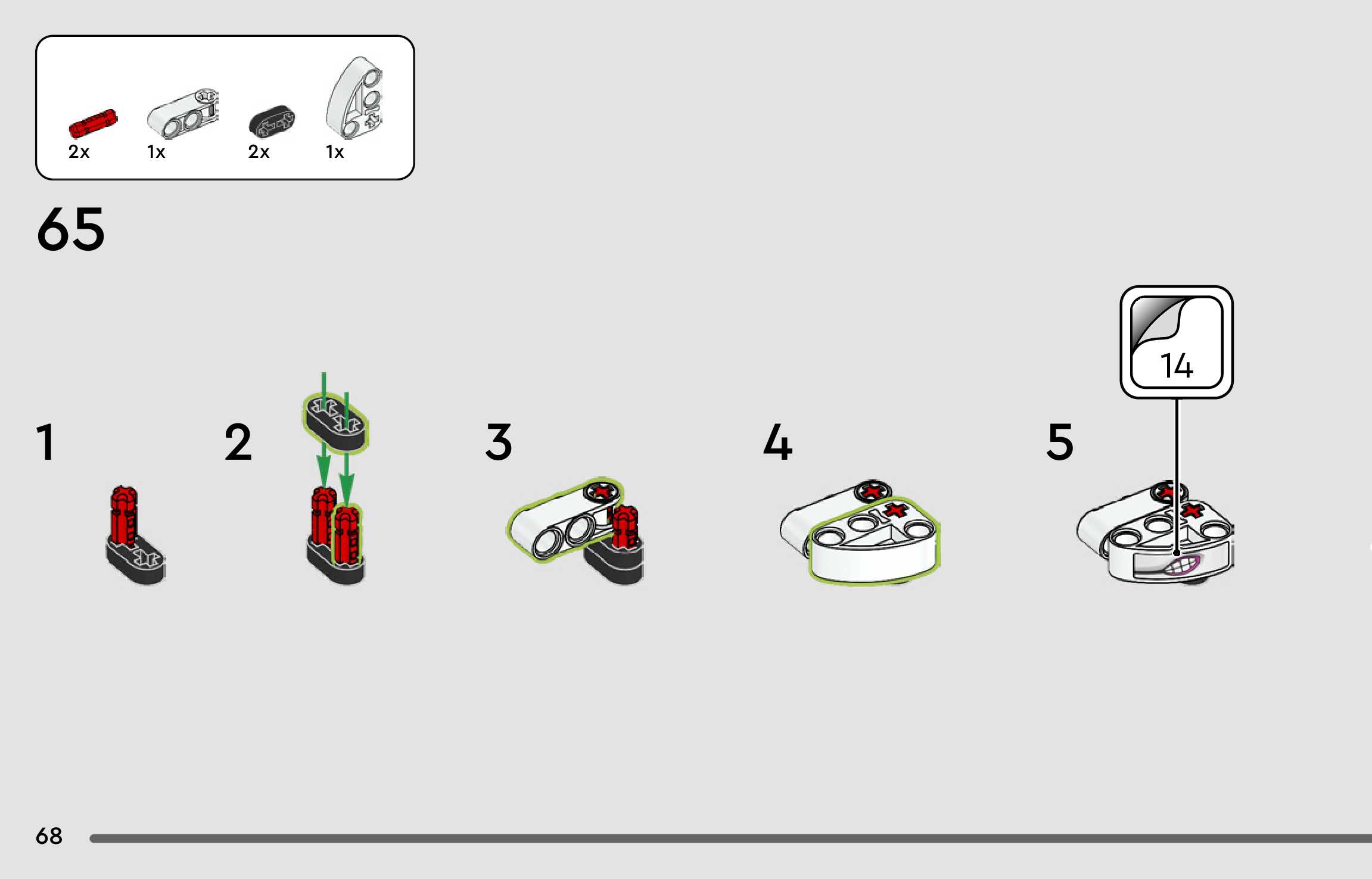 2x
1x
2x
1x

65

1

2

3

4

5

14

68