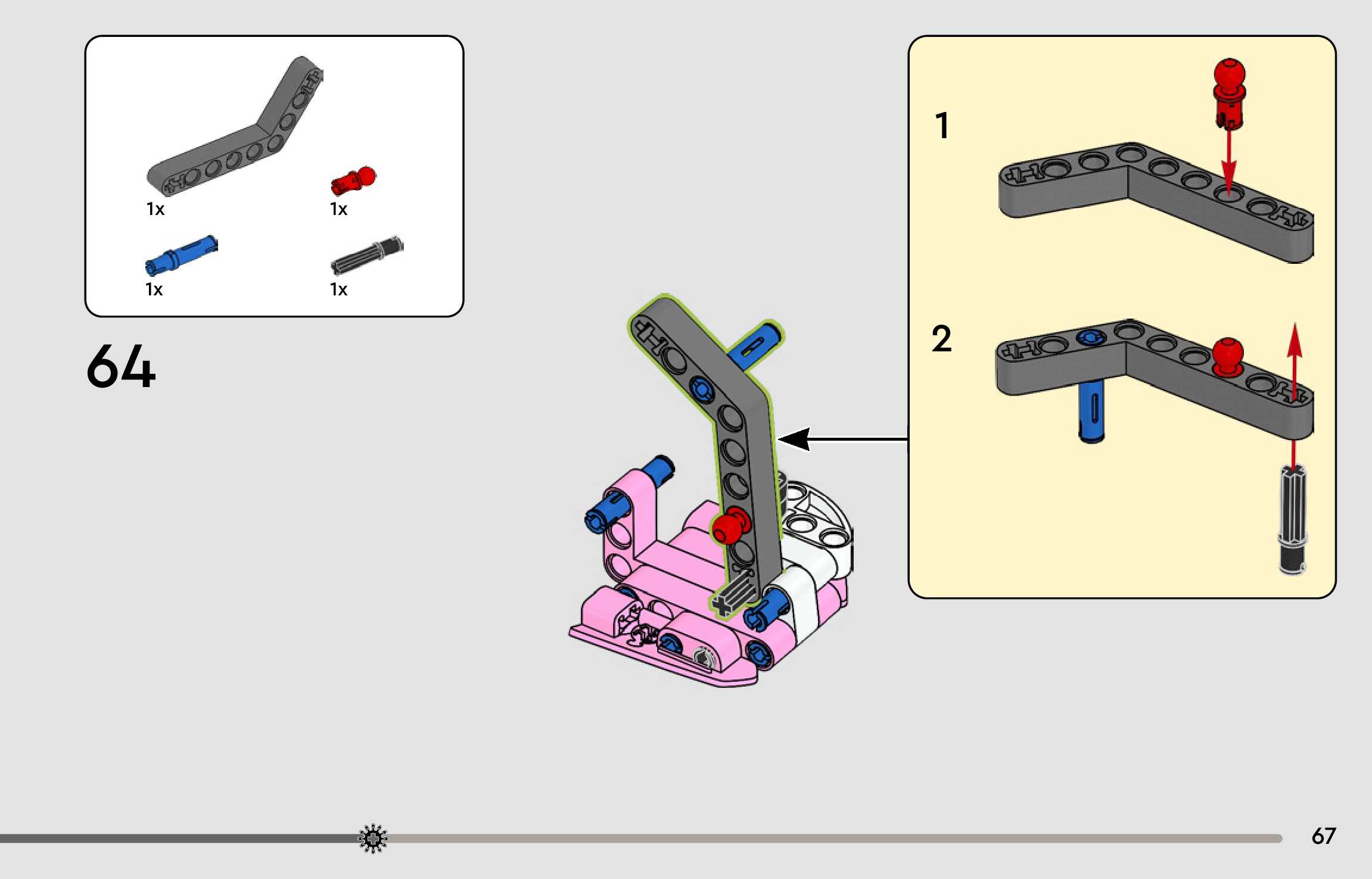 1x
1x
1x
1x

64

1

2

67