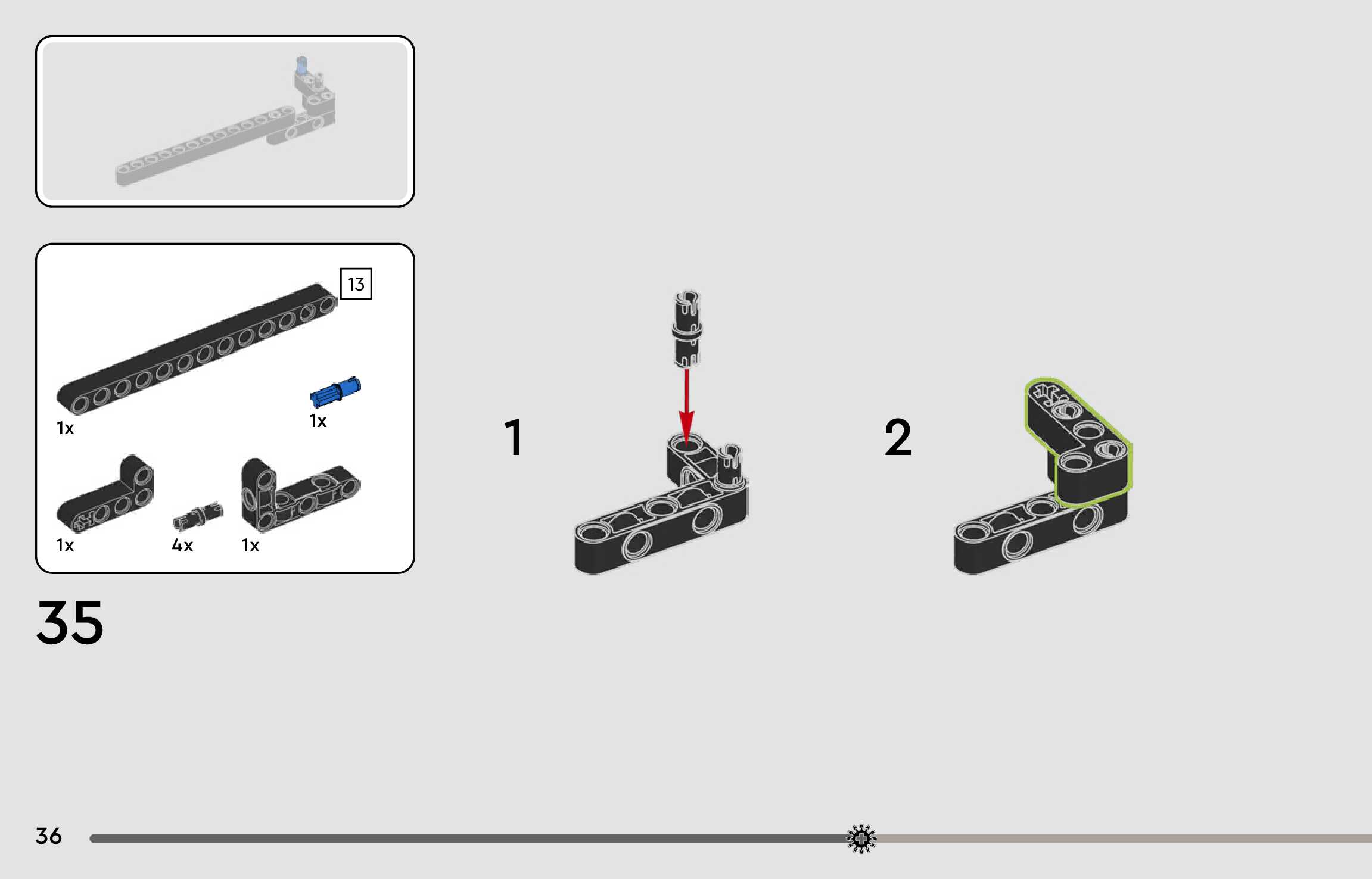 13

1x

1x

1x

4x

1x

35

1

2

36