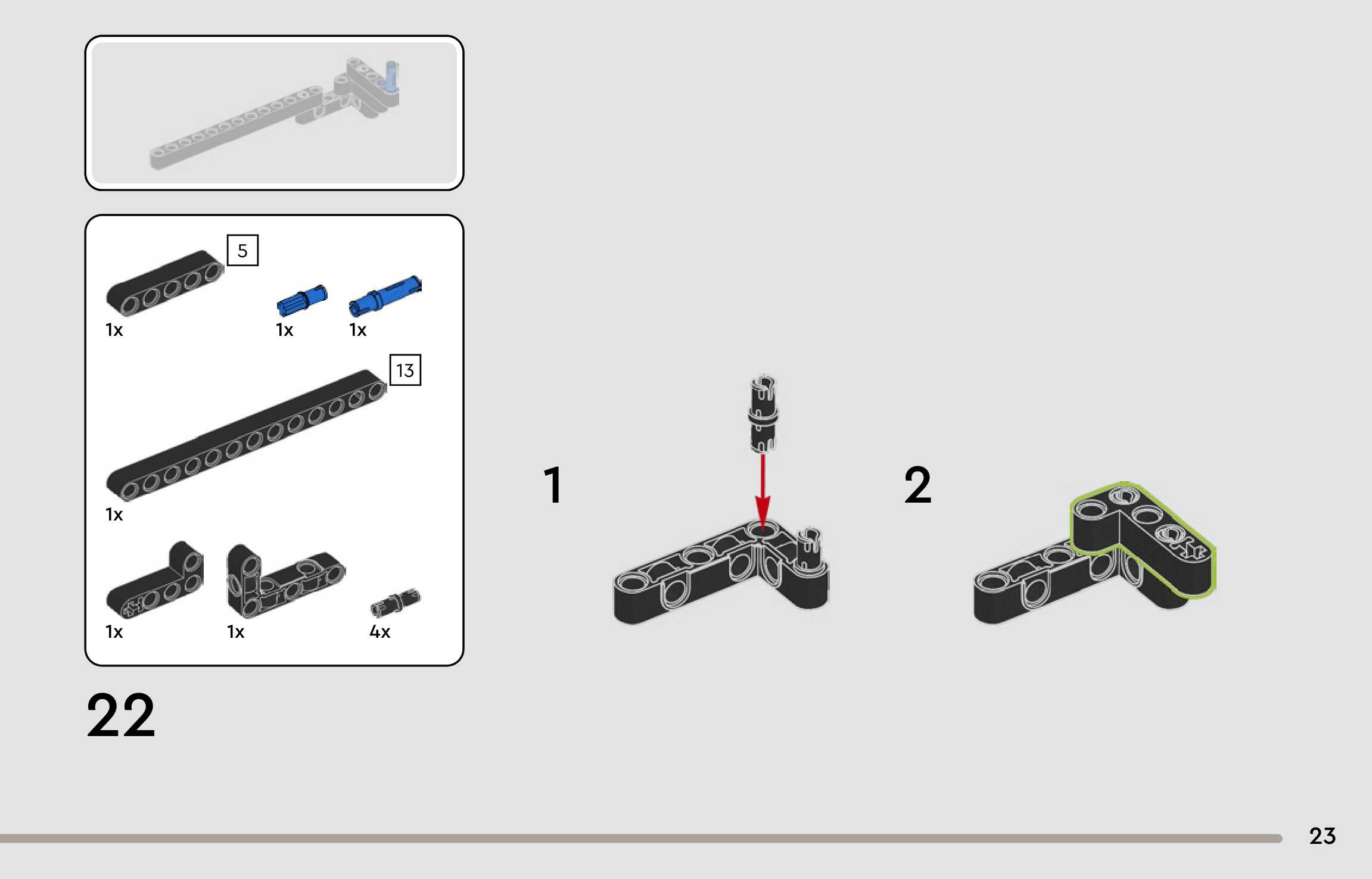 5

1x

1x

1x

13

1x

1x

1x

4x

22

1

2

23