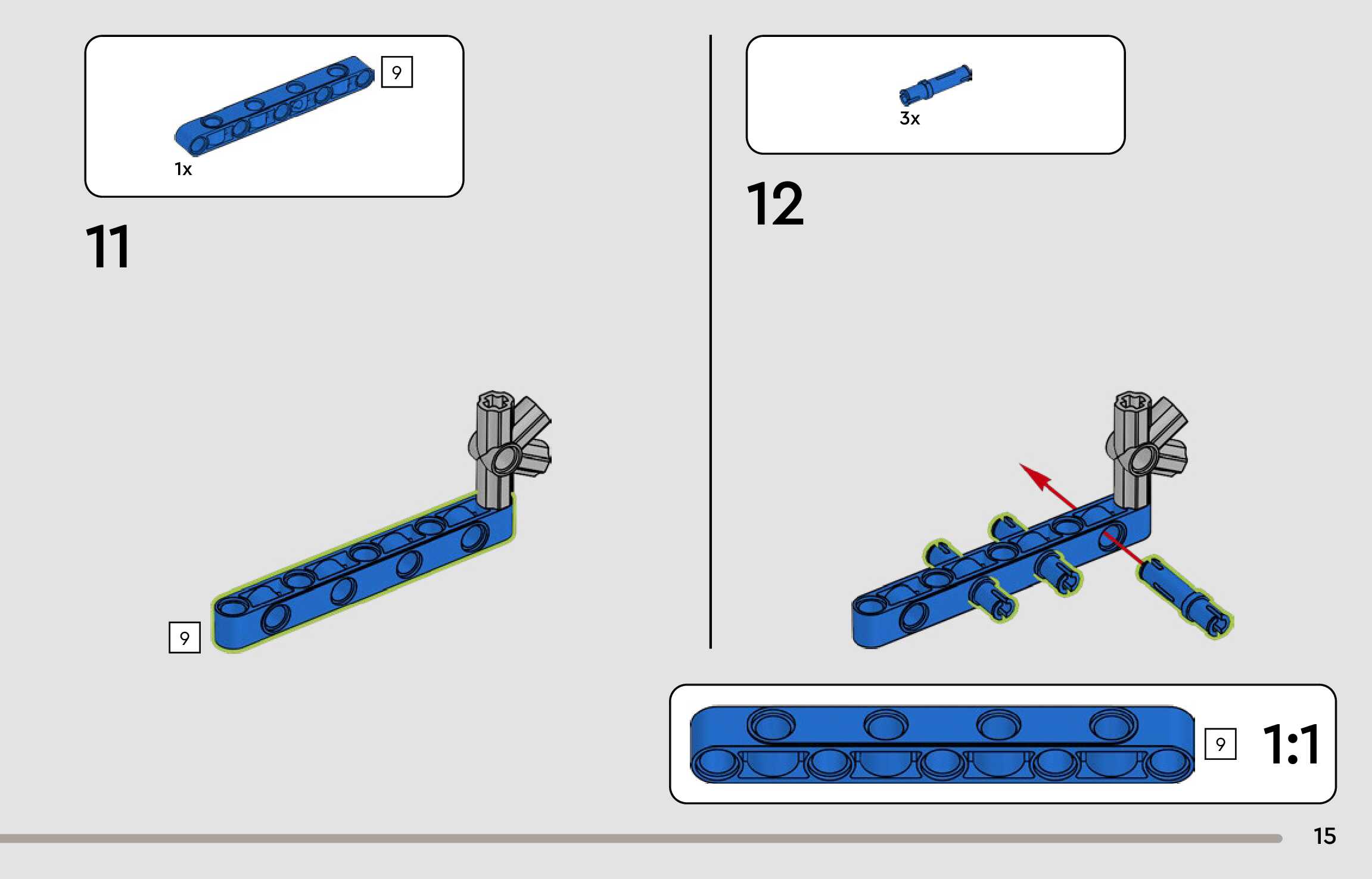 9

1x

11

9

3x

12

9

1:1

15