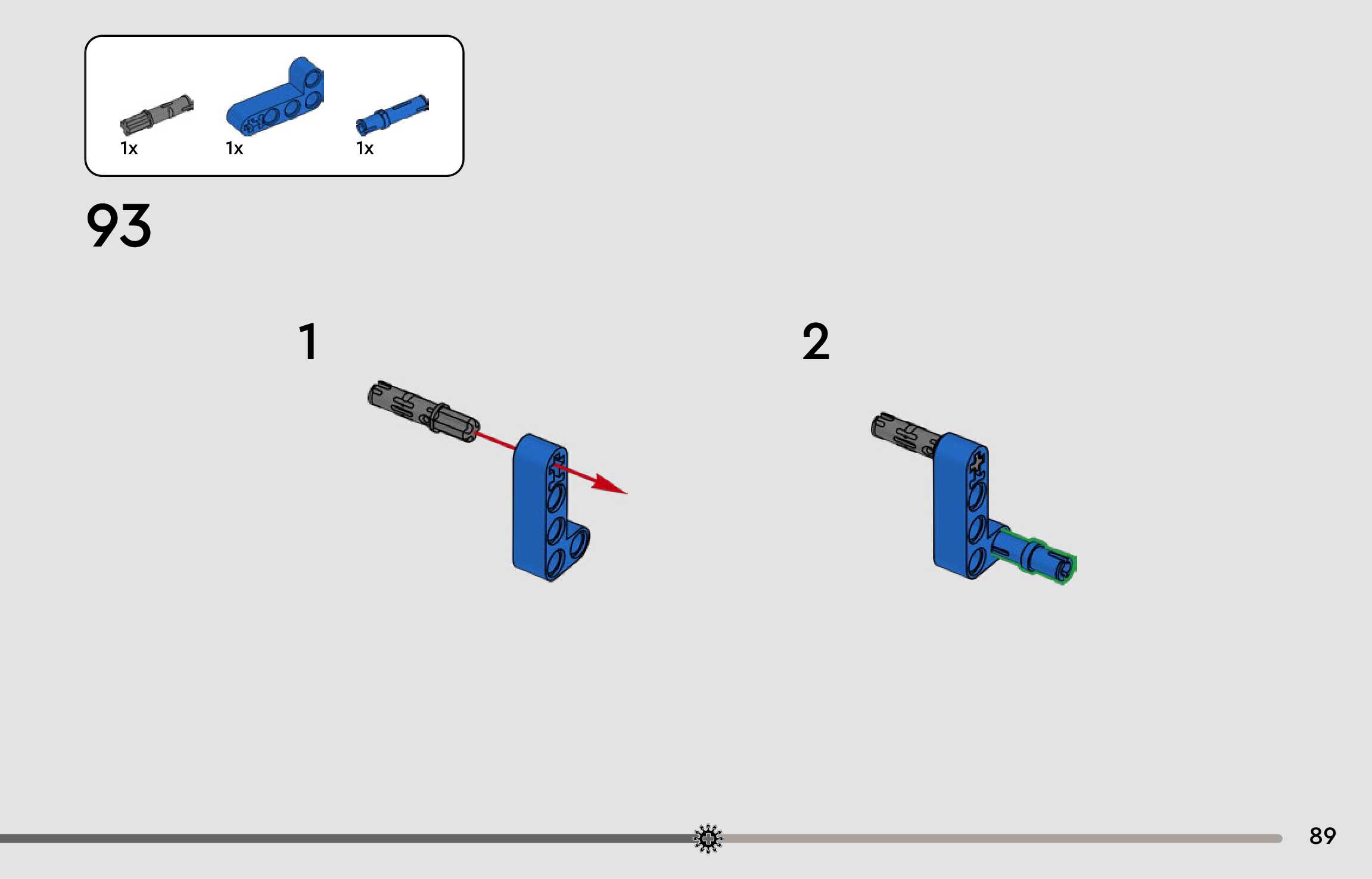 1x 1x 1x

93

1

2

89