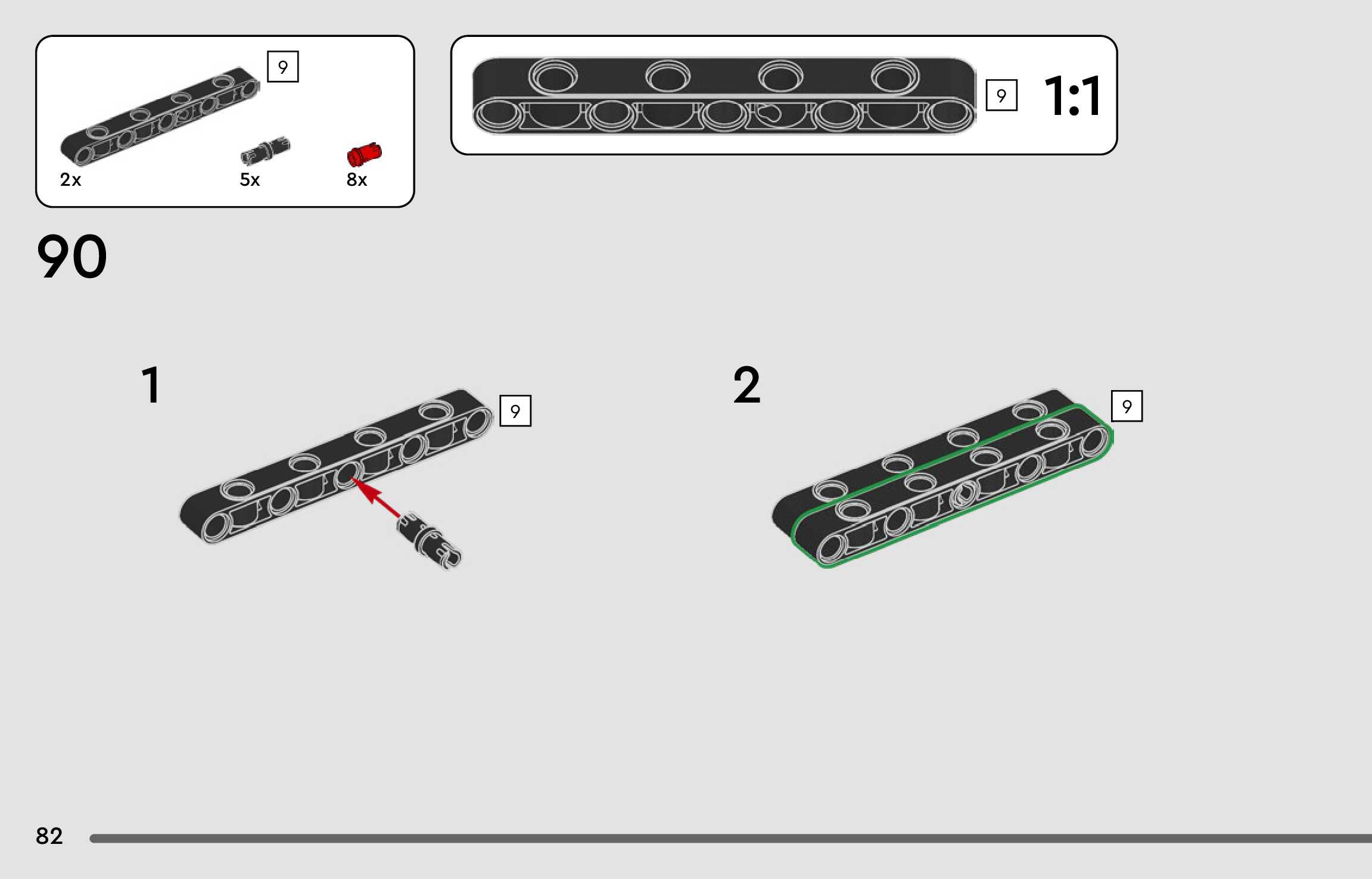 9

2x 5x 8x

9 1:1

90

1

9

2

9

82