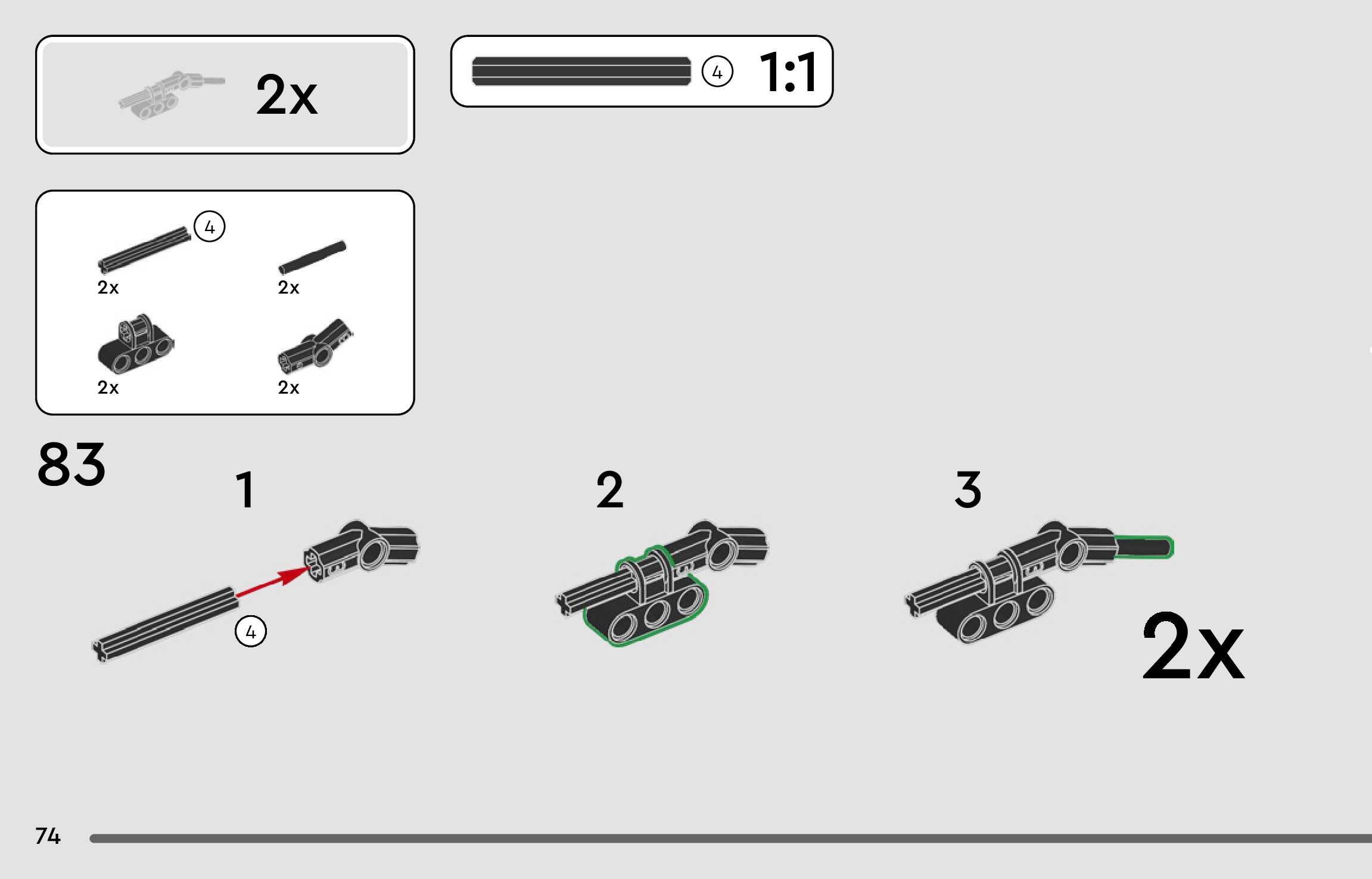 2x

4 1:1

4
2x

2x

2x

2x

83

1

4

2

3

2x

74