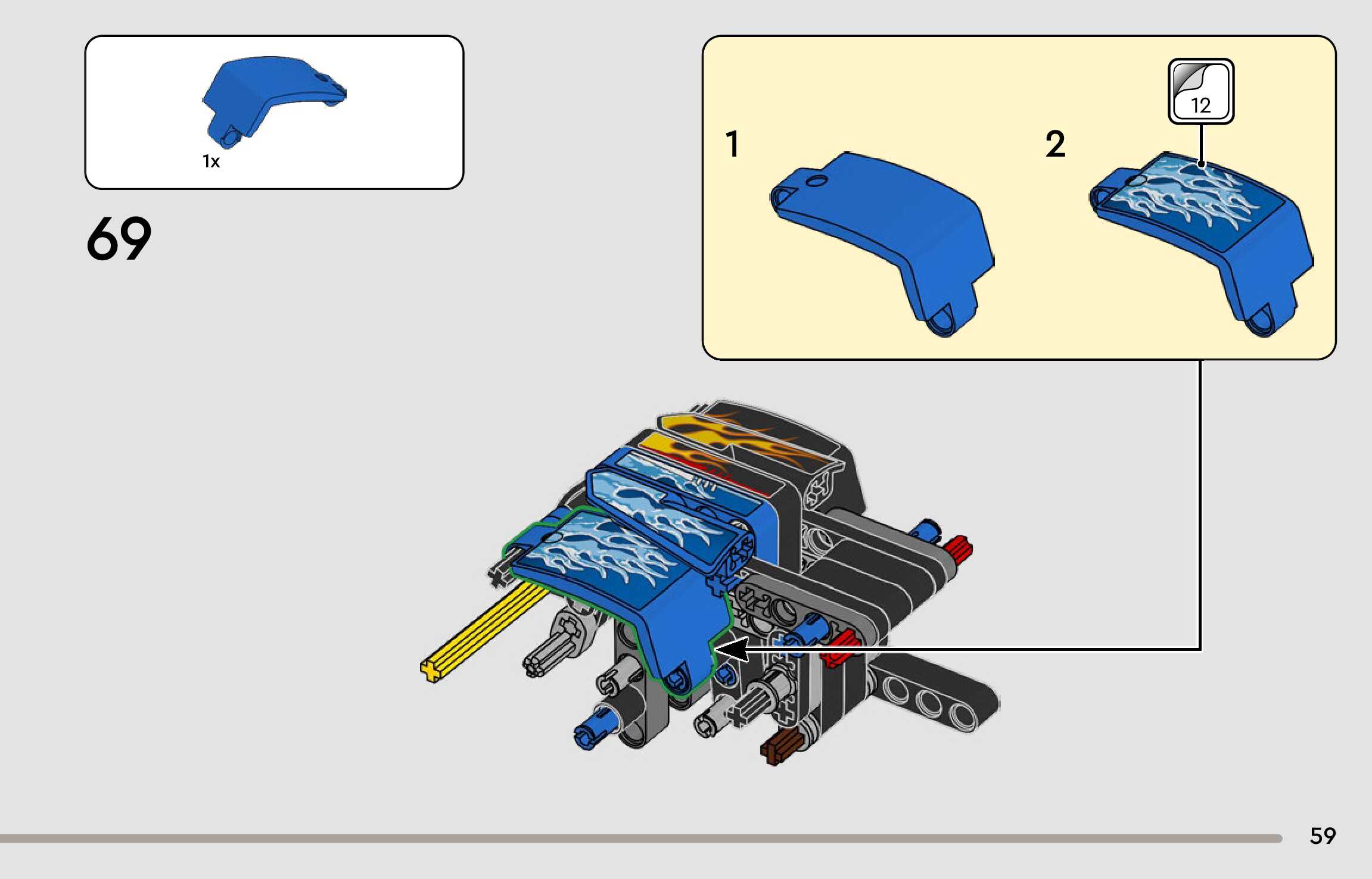 1x

69

1

2

12

59