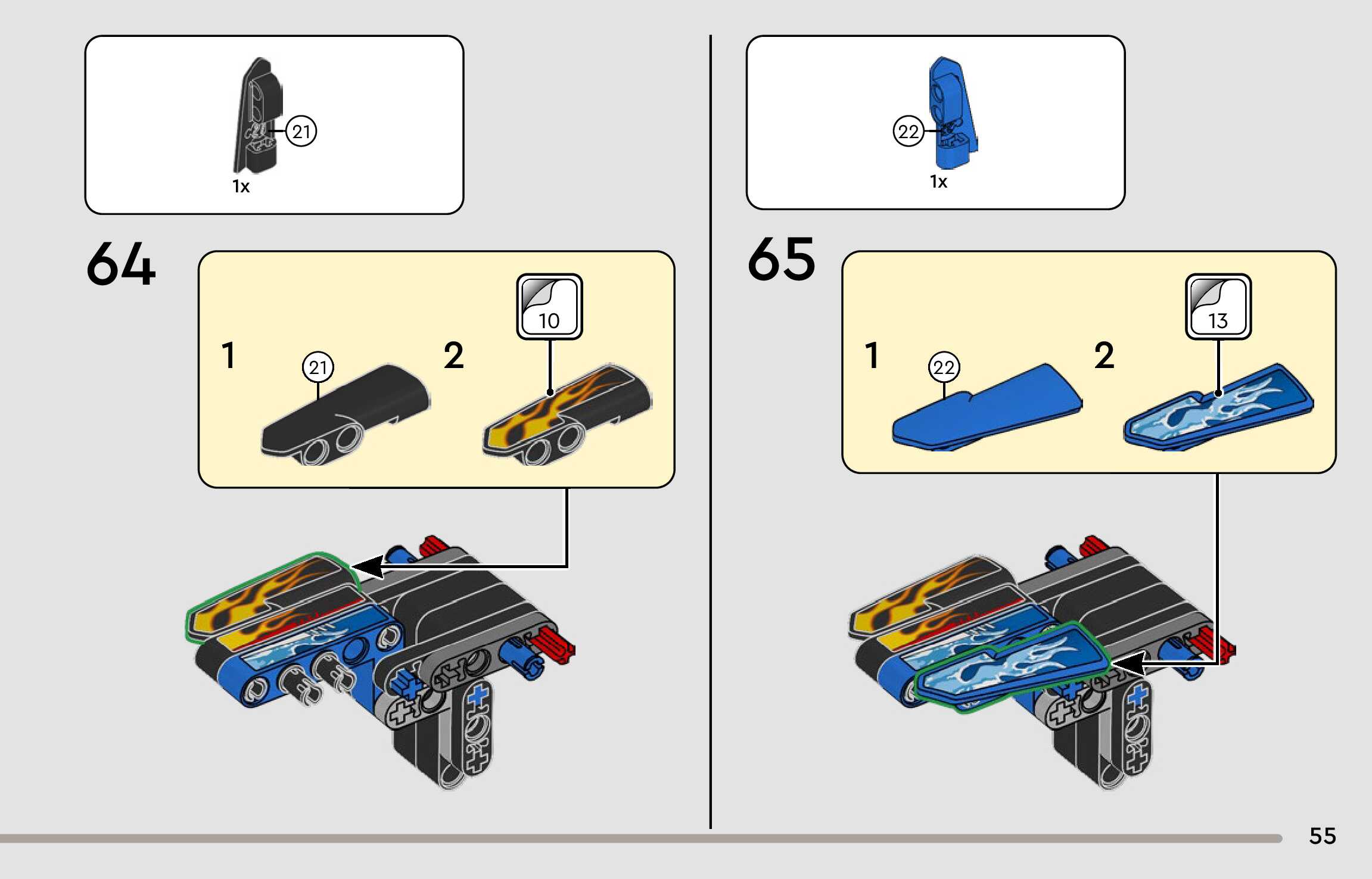 21
1x

64

1
21
2
10

22
1x

65

1
22
2
13

55