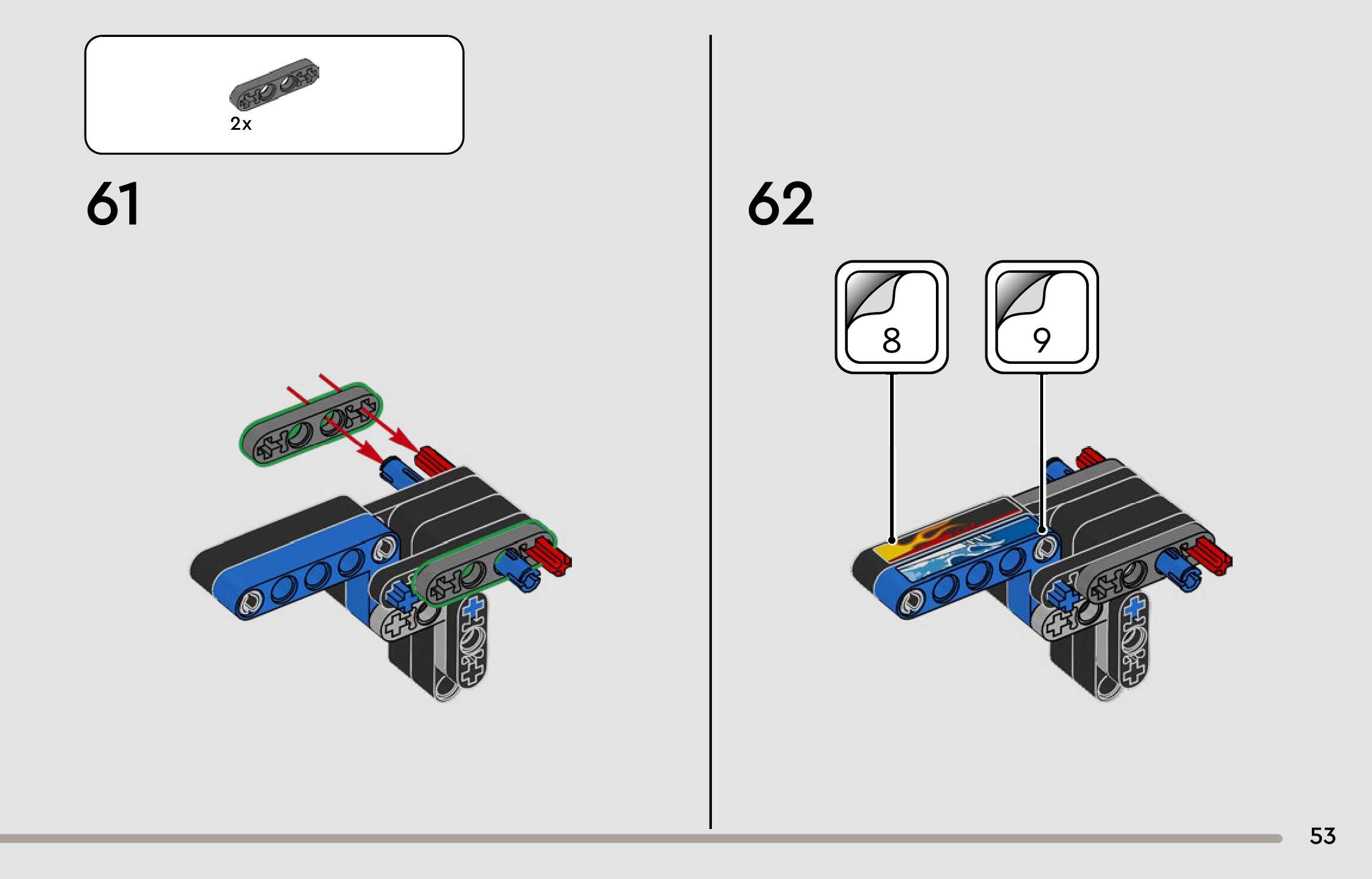 2x

61

62

8

9

53