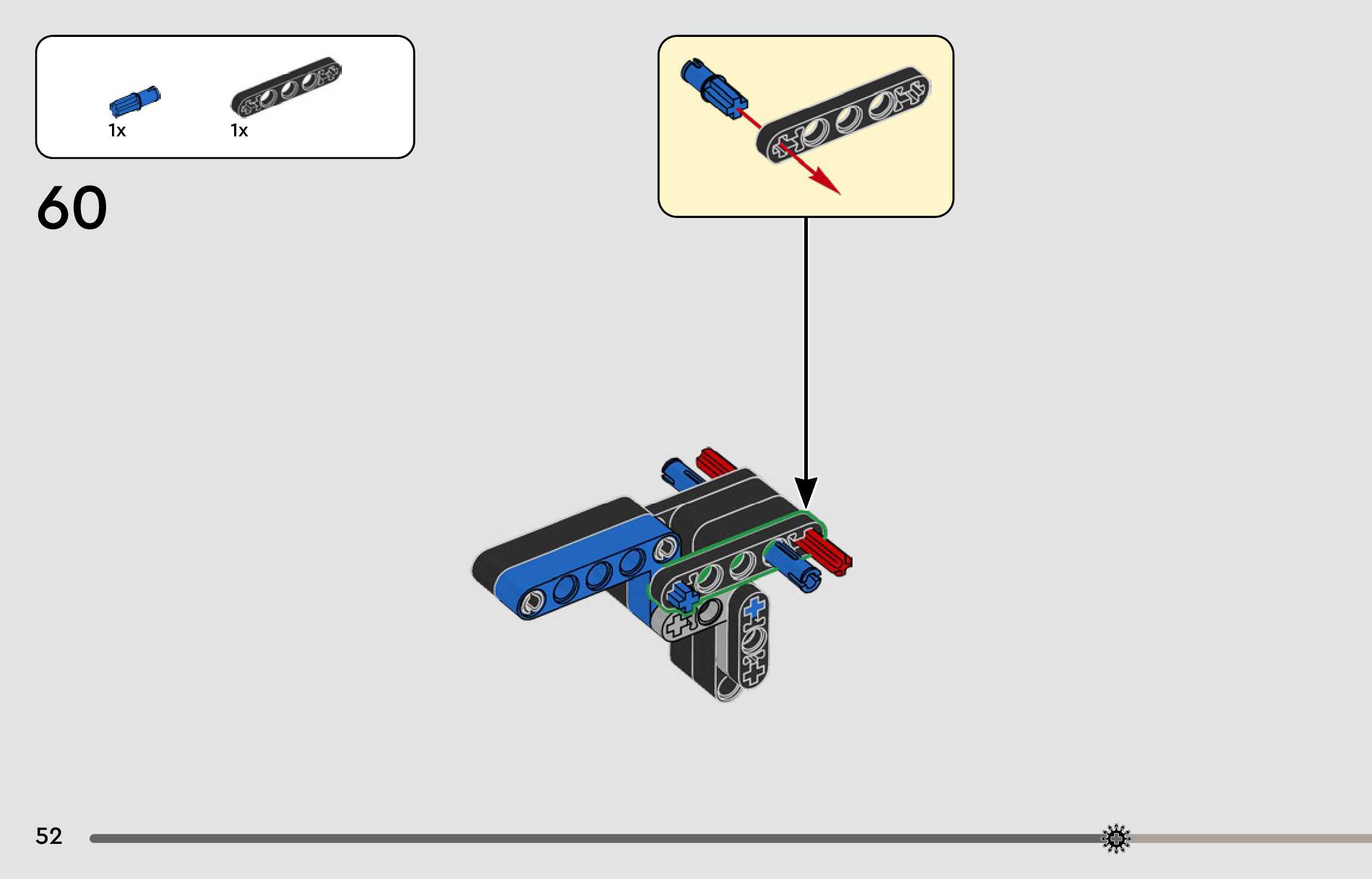 1x
1x

60

52