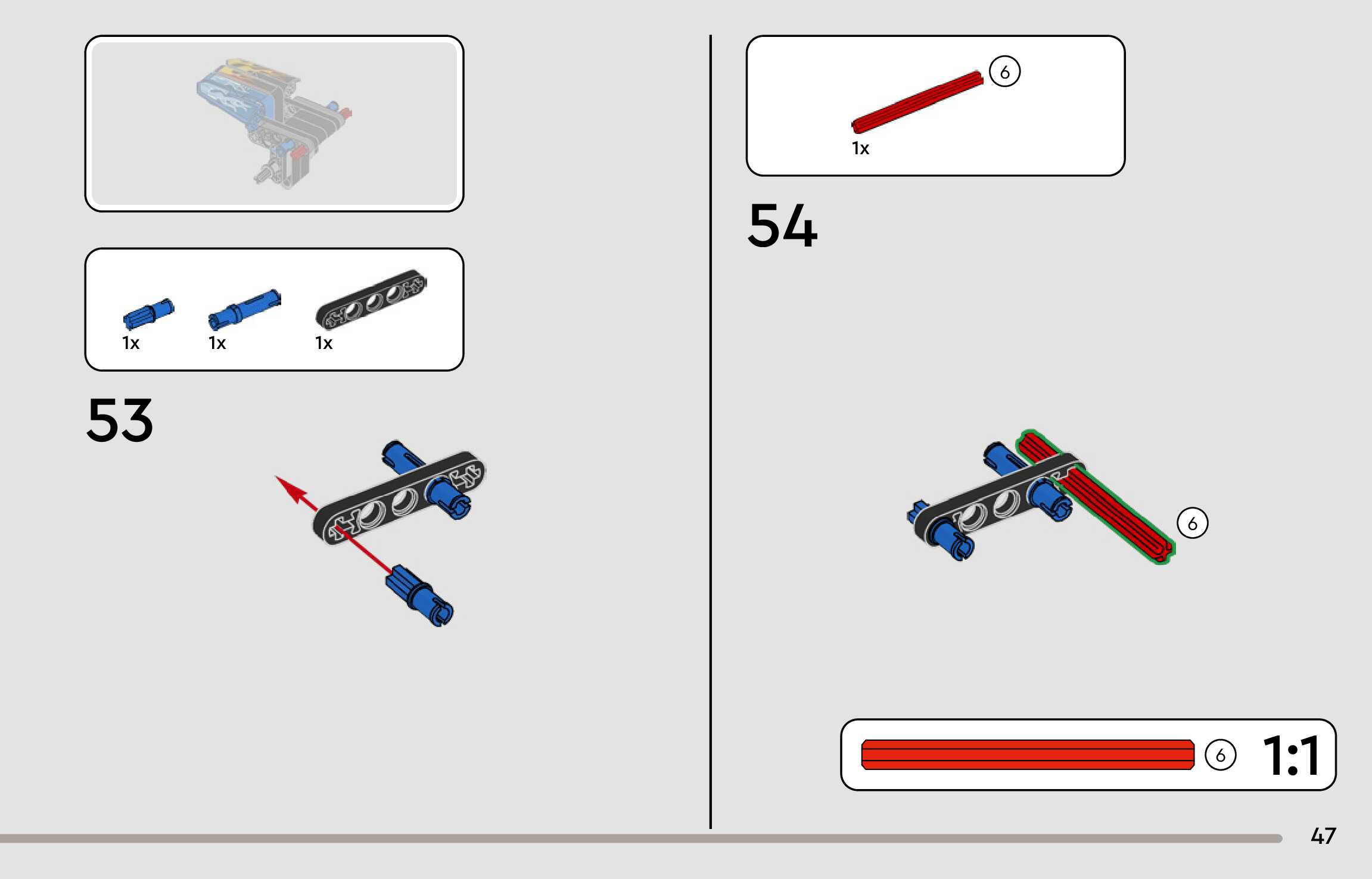 1x 1x 1x

53

6

1x

54

6

6 1:1

47