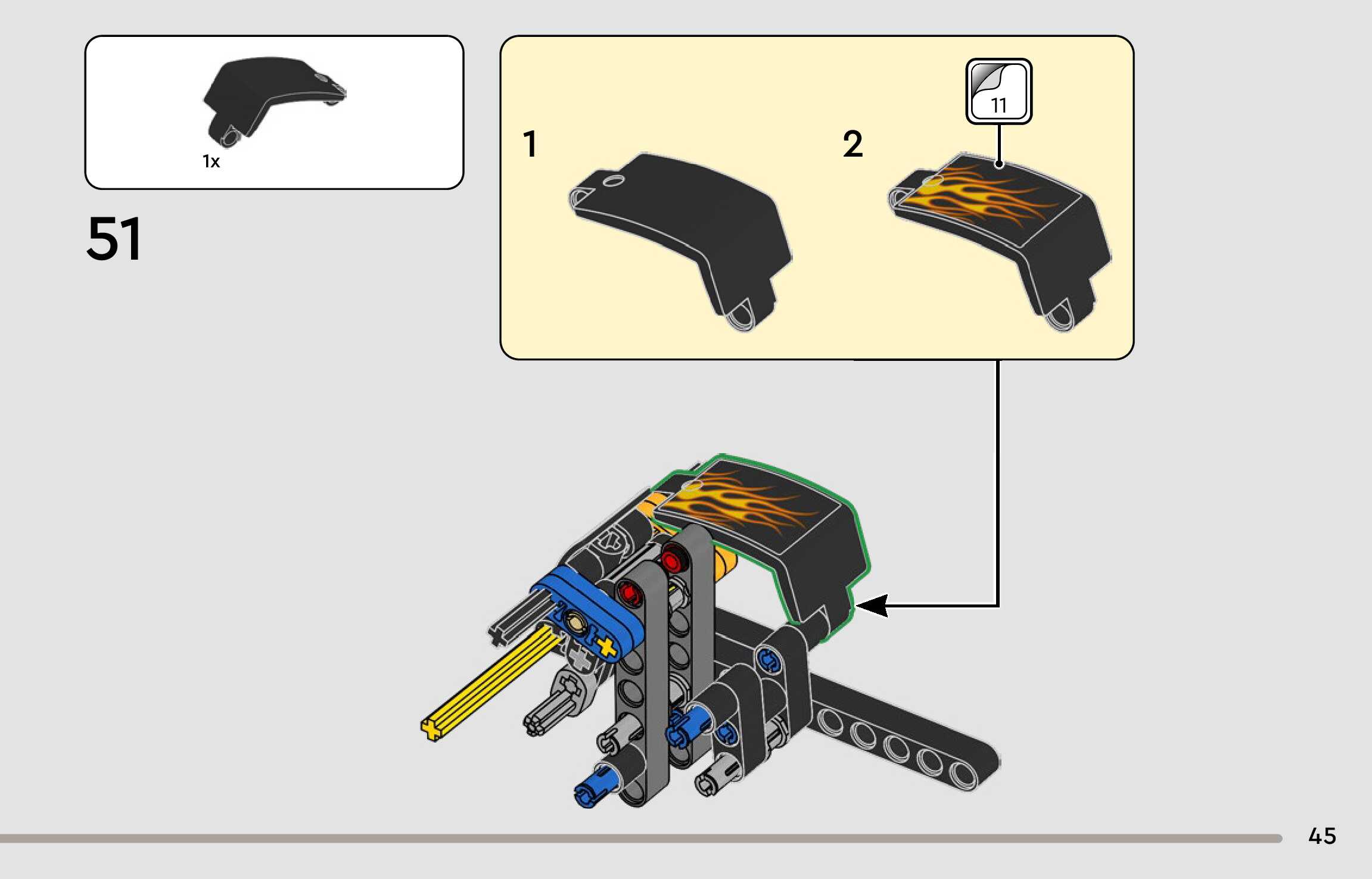 1x

51

1

2

11

45