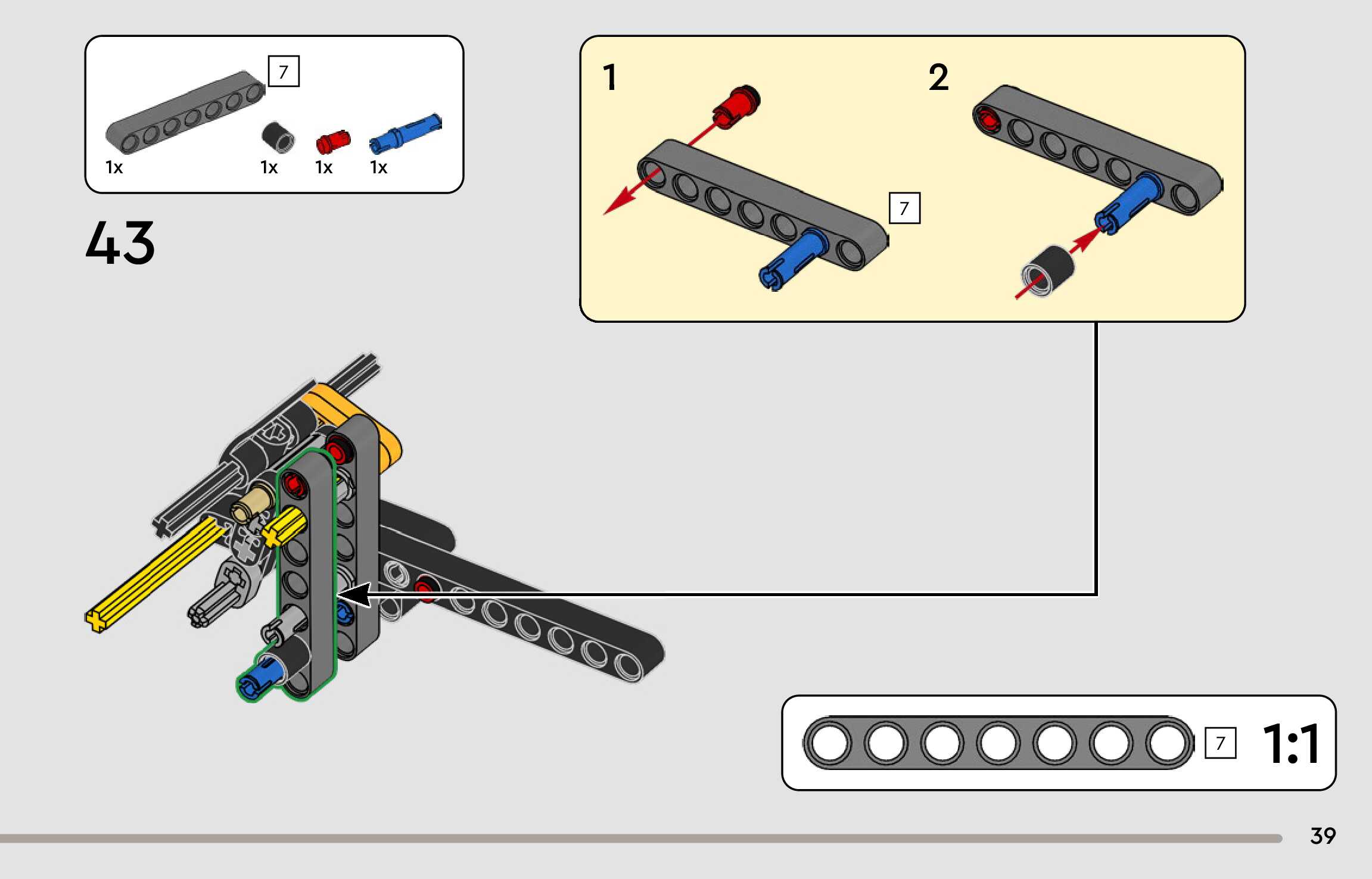 7

1x

1x

1x

1x

43

1

7

2

7

1:1

39