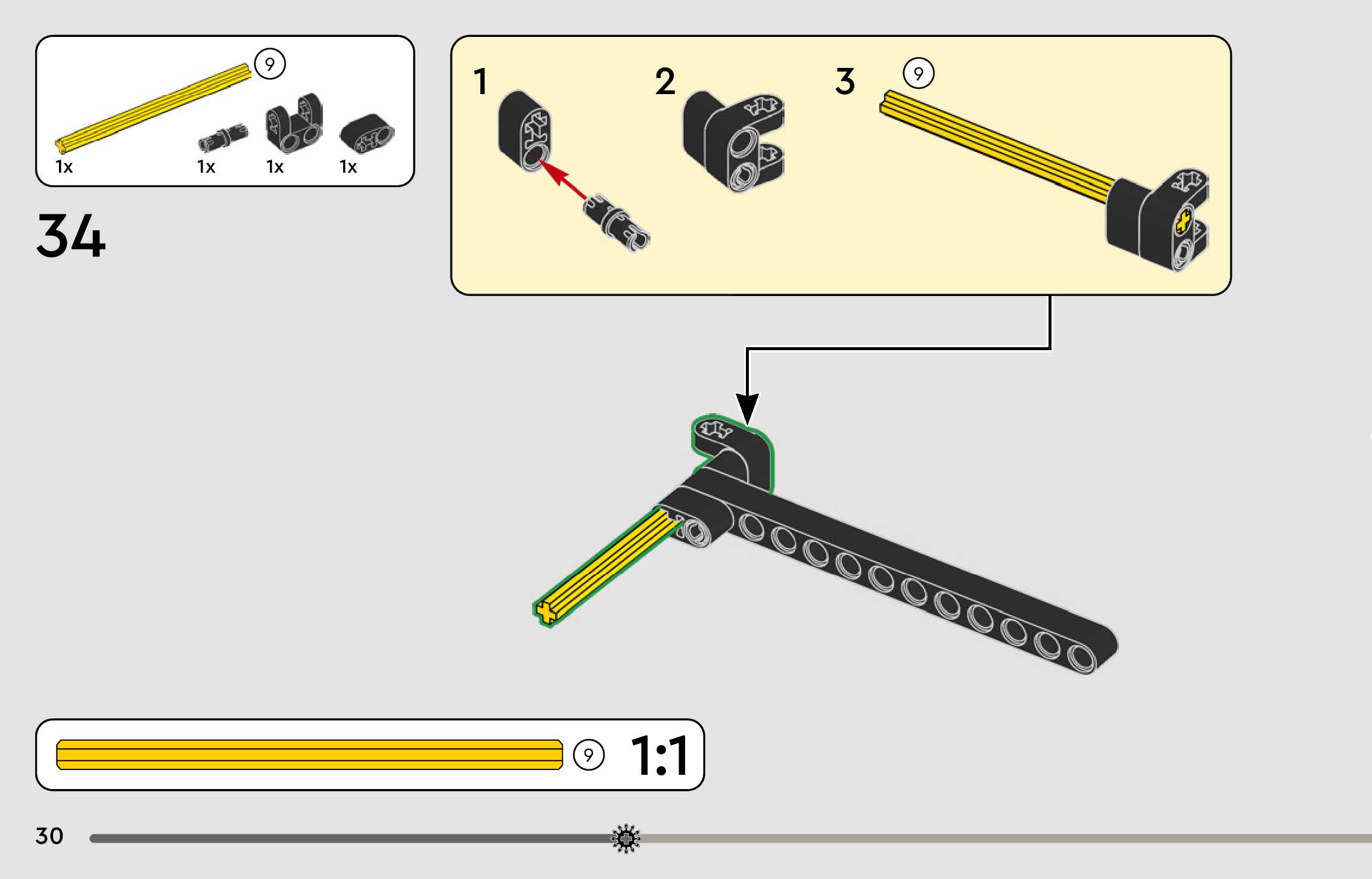 9
1x 1x 1x 1x

34

1
2
3
9

9
1:1

30