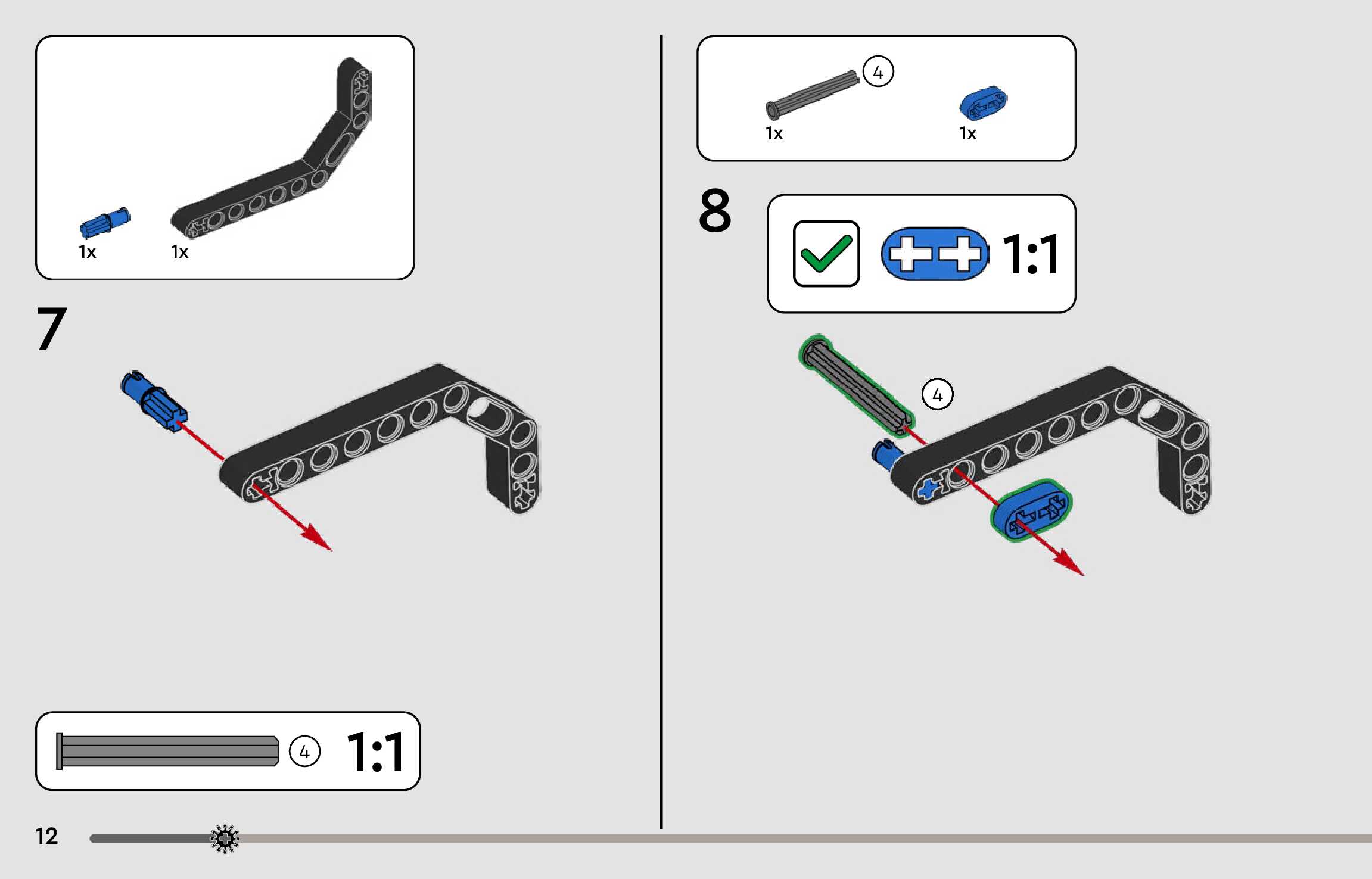 1x 1x

7

4 1:1

12

4

1x 1x

8

1:1

4