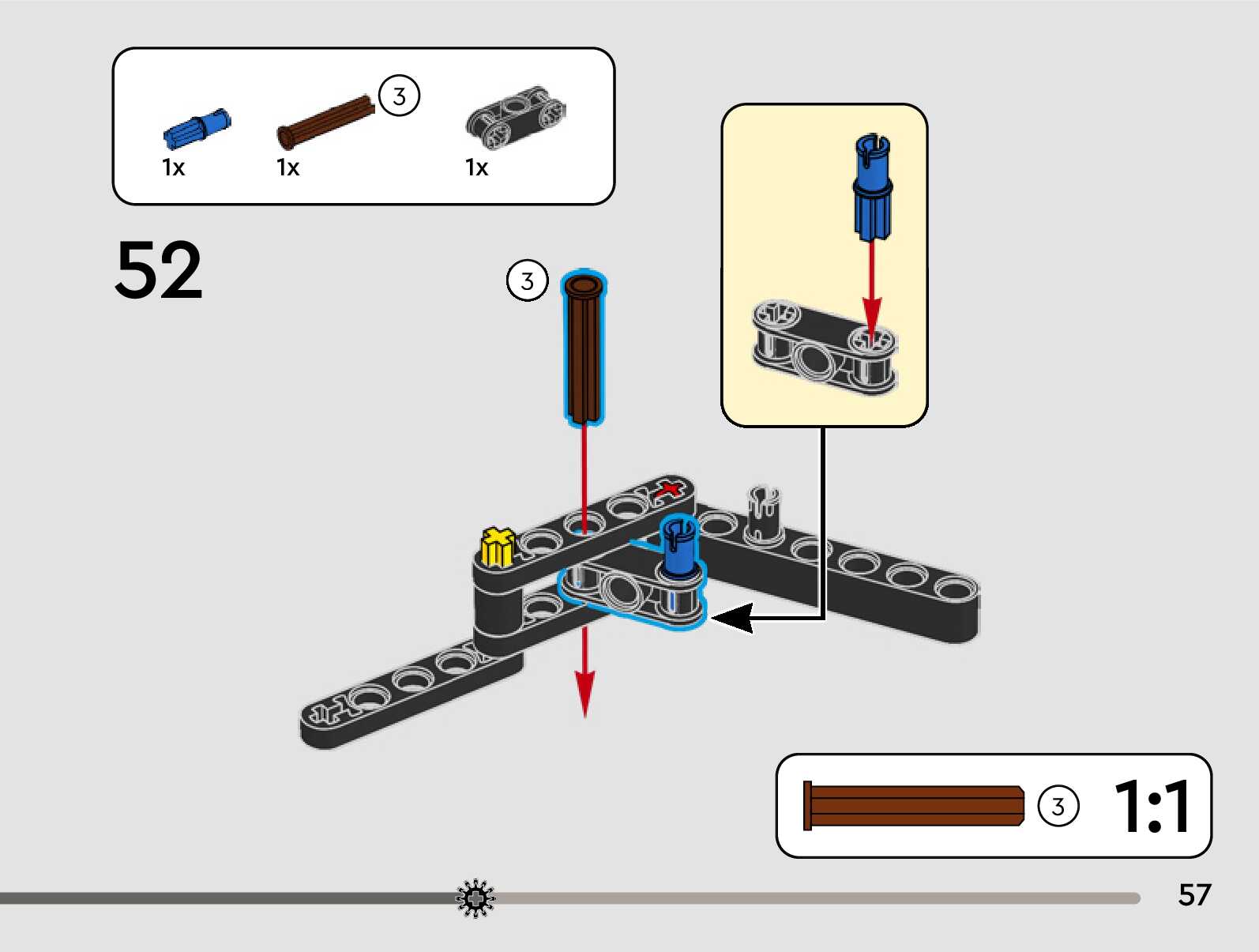 1x 1x 3 1x

52

3

3 1:1

57