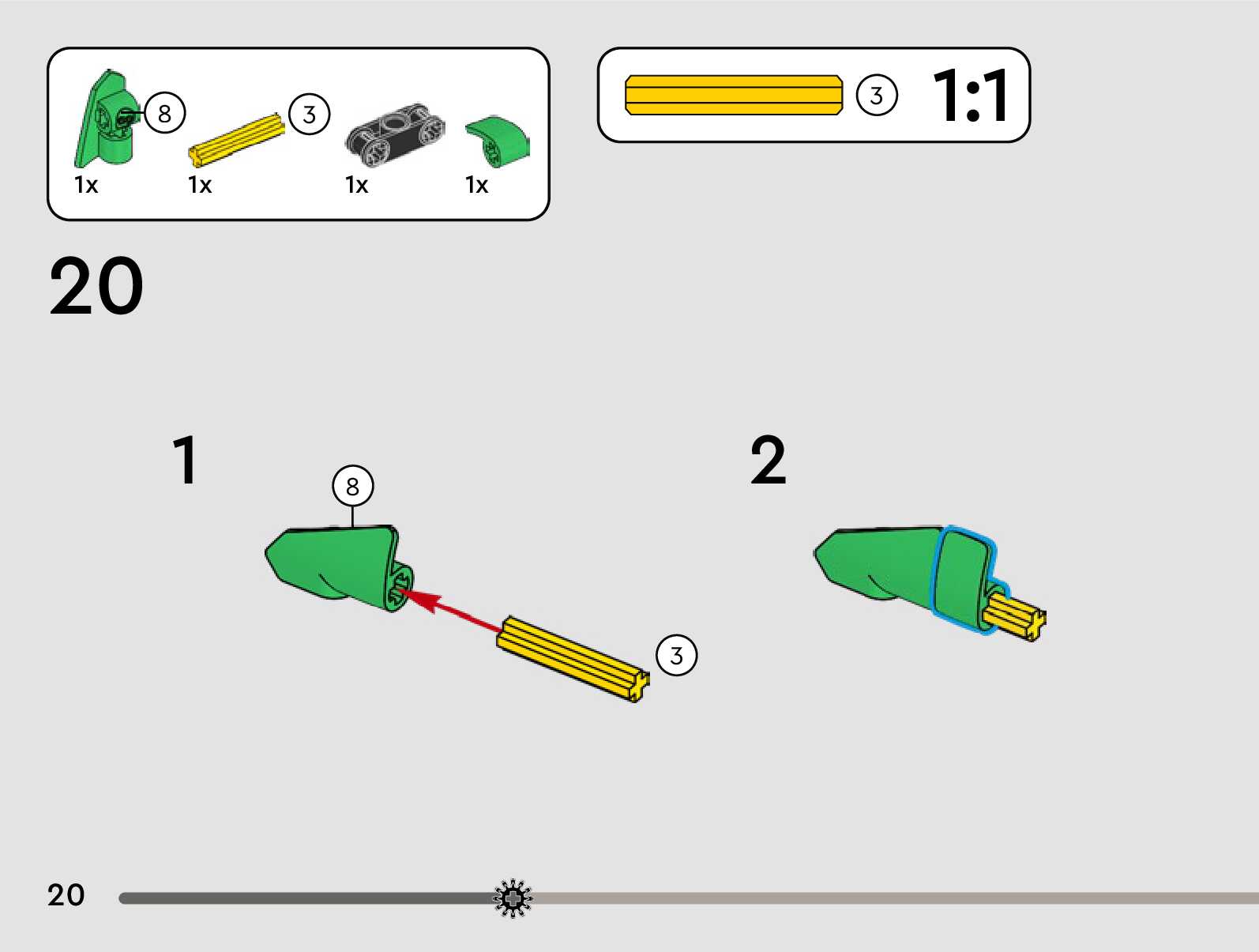 8
3
1x 1x 1x 1x

3 1:1

20

1
8
3

2

20