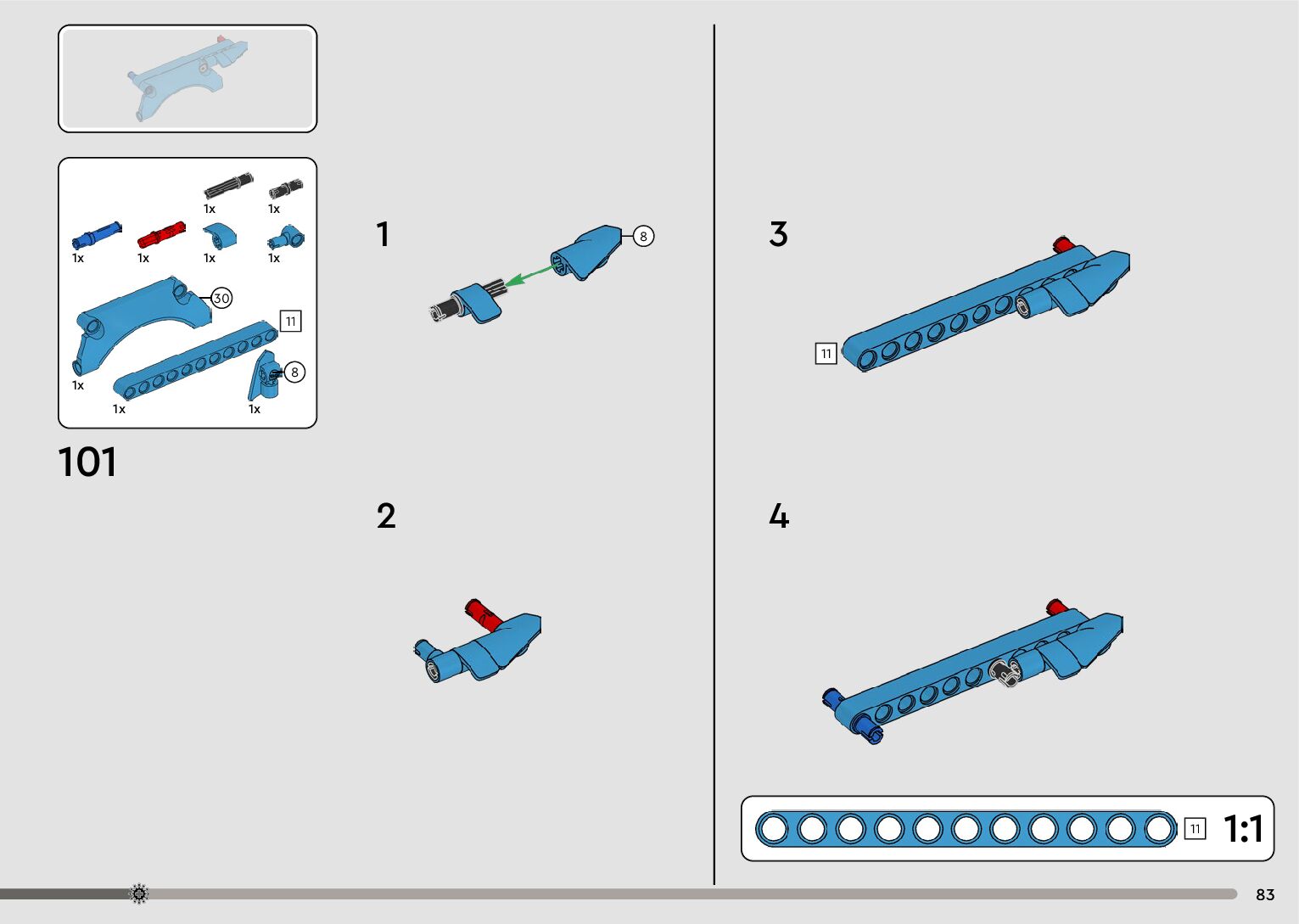 1x 1x
1x 1x 1x 1x
30
11
8
1x
1x 1x

101

1

8

2

3

11

4

11 1:1

83