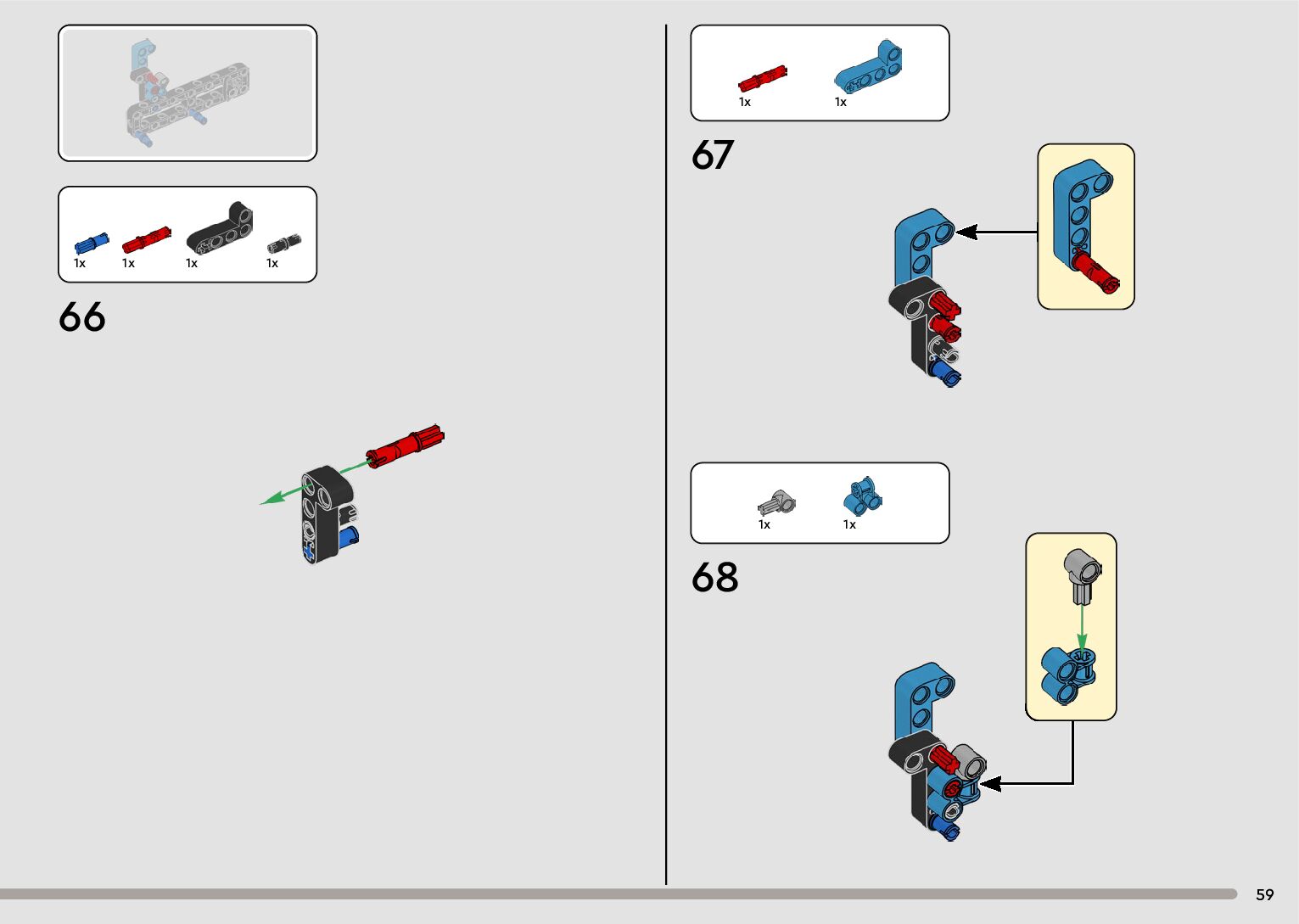 1x 1x 1x 1x

66

1x 1x

67

1x 1x

68

59