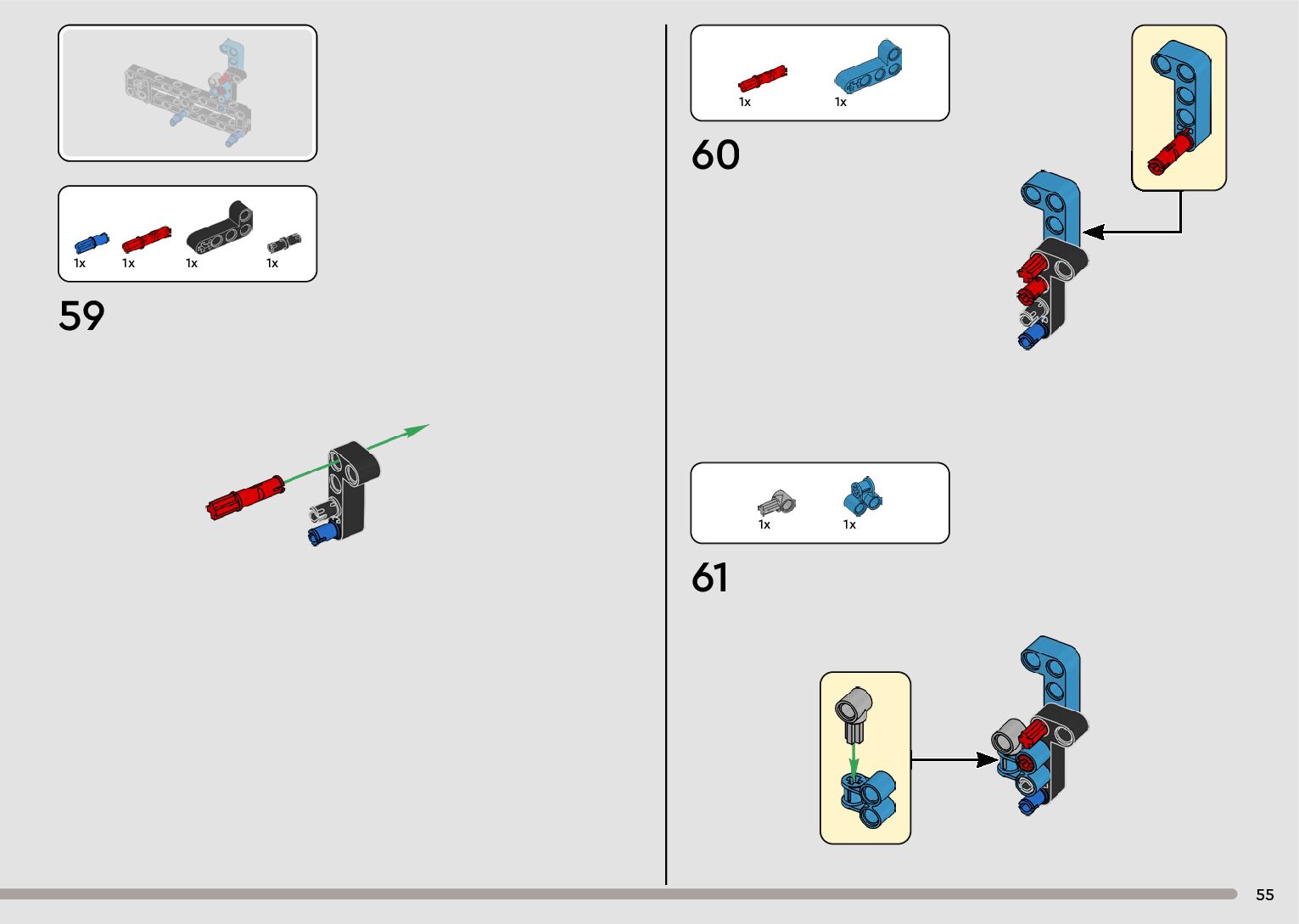 1x 1x 1x 1x

59

1x 1x

60

1x 1x

61

55