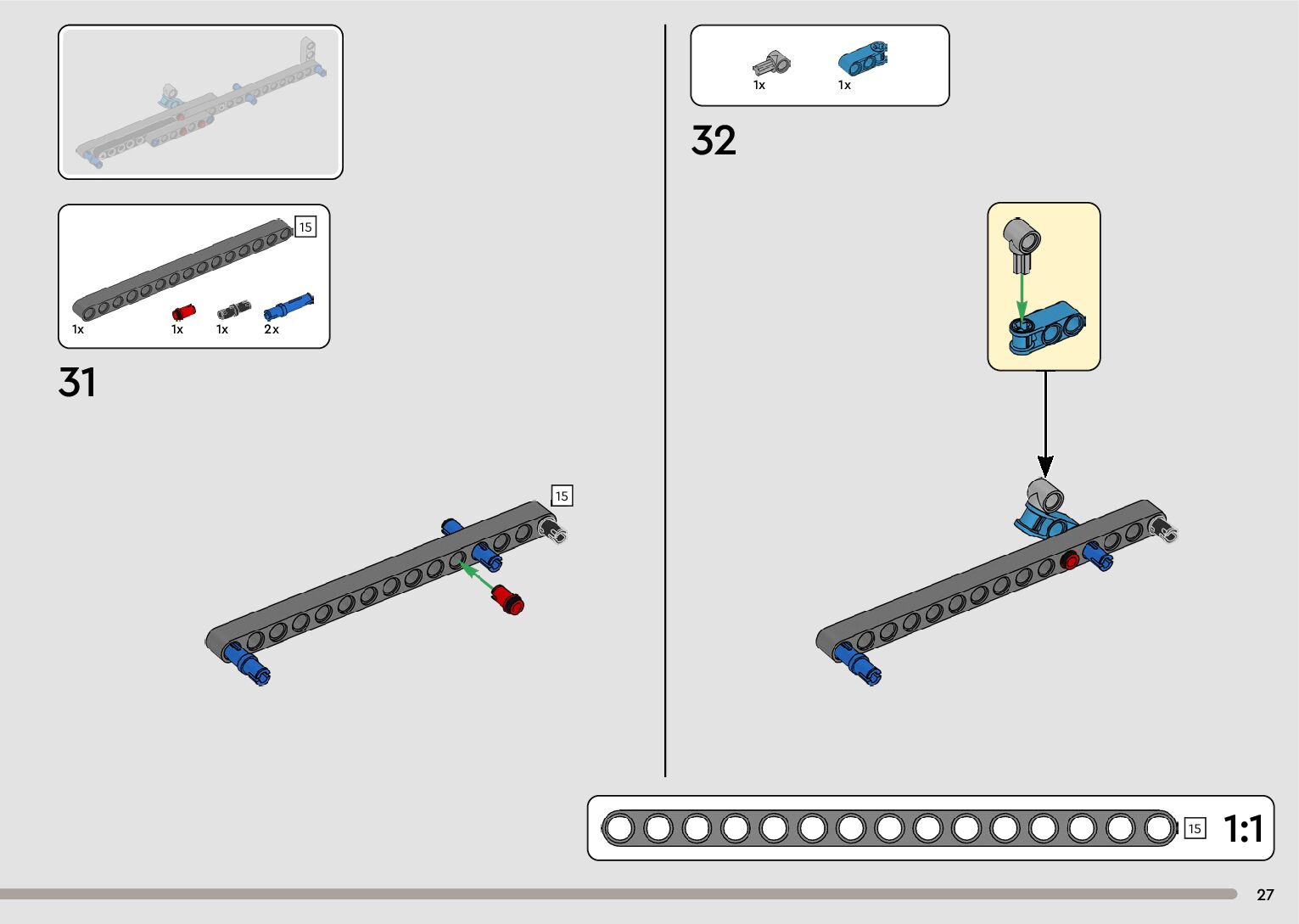 15

1x

1x

1x

2x

31

15

1x

1x

32

15

1:1

27