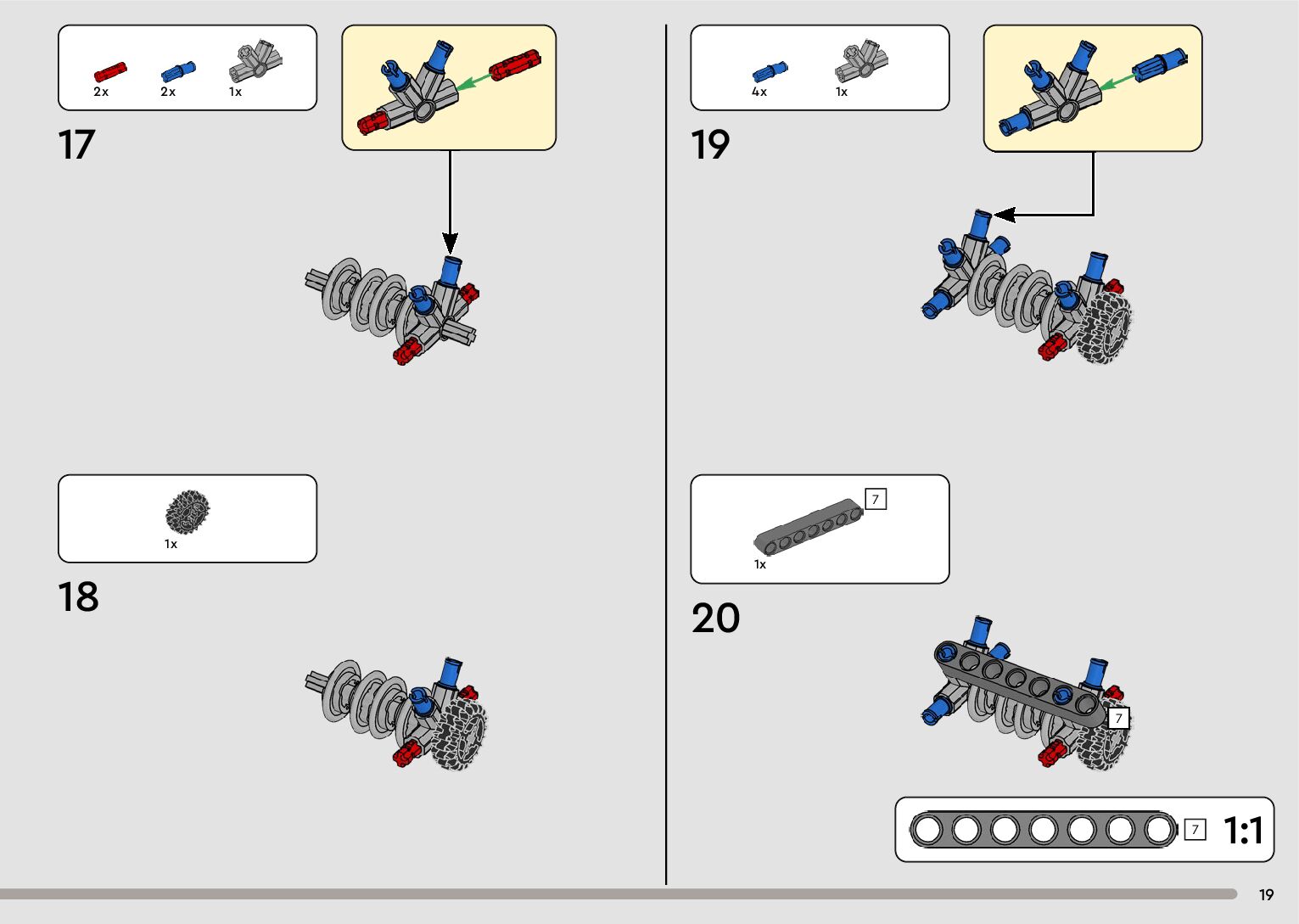 2x 2x 1x

17

1x

18

4x 1x

19

7

1x

20

7

7 1:1

19