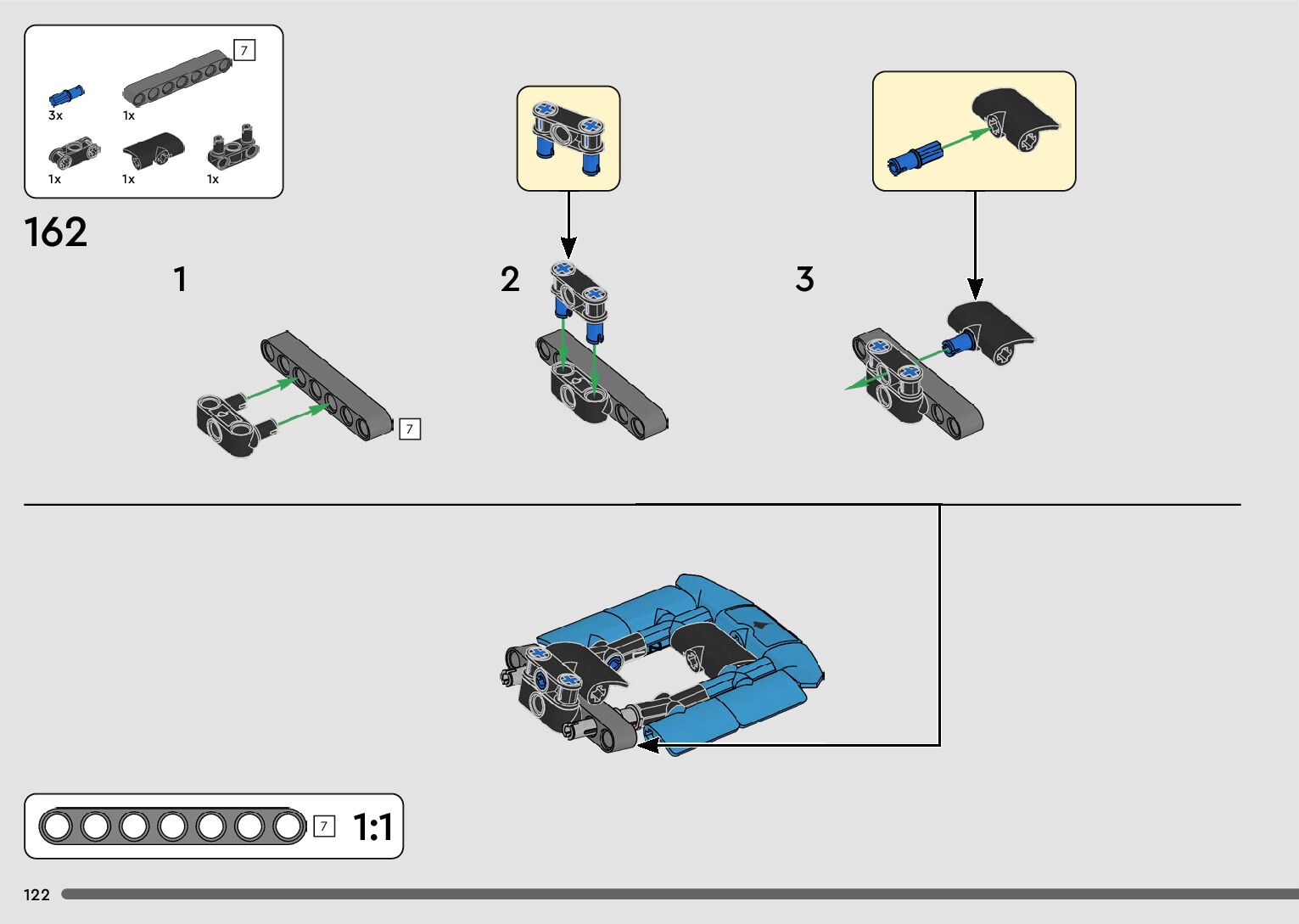 7

3x 1x

1x 1x 1x

162

1

7

2

3

7

1:1

122