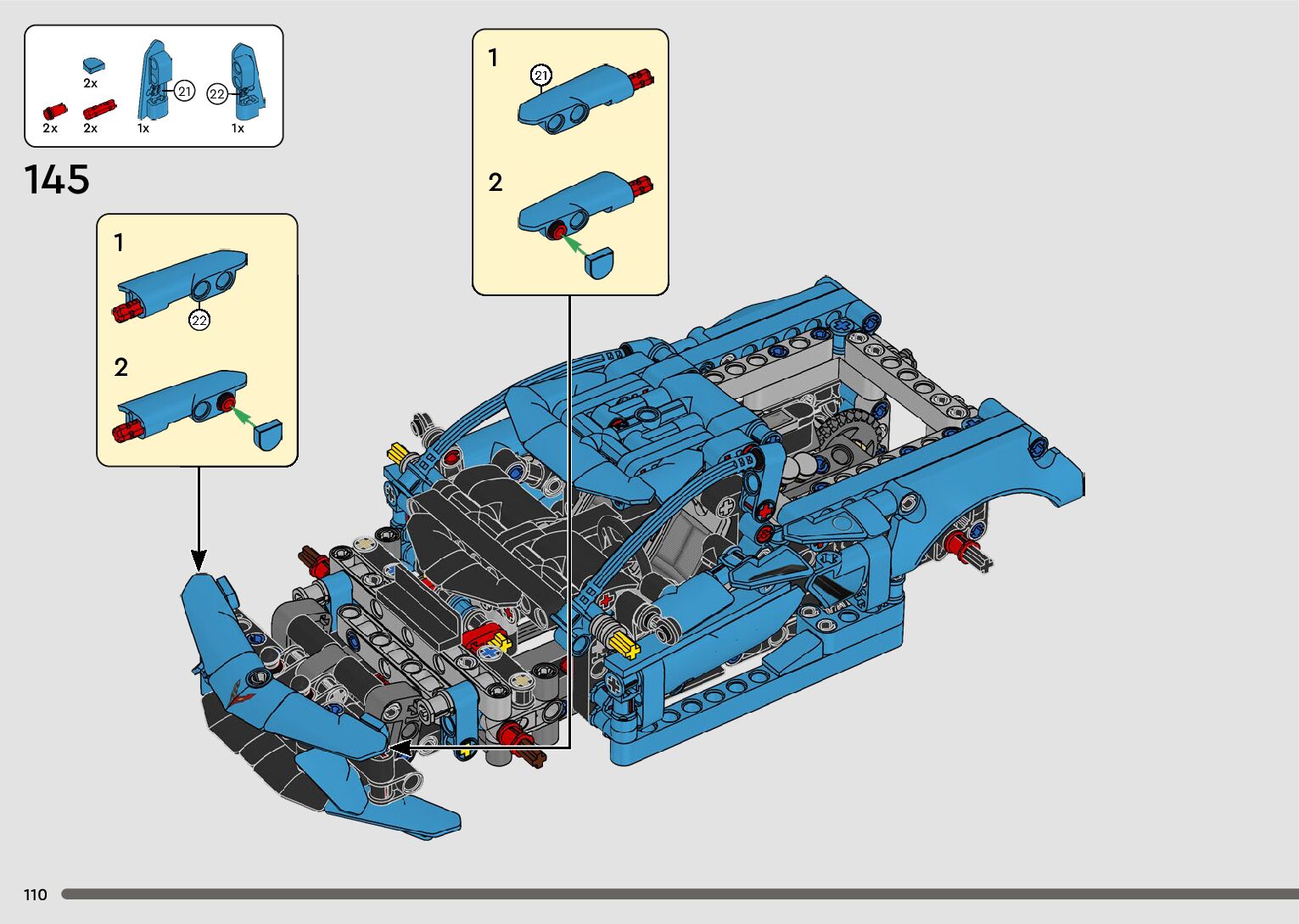 2x
2x
2x
21
1x
22
1x

145

1
22
2

1
21
2

110