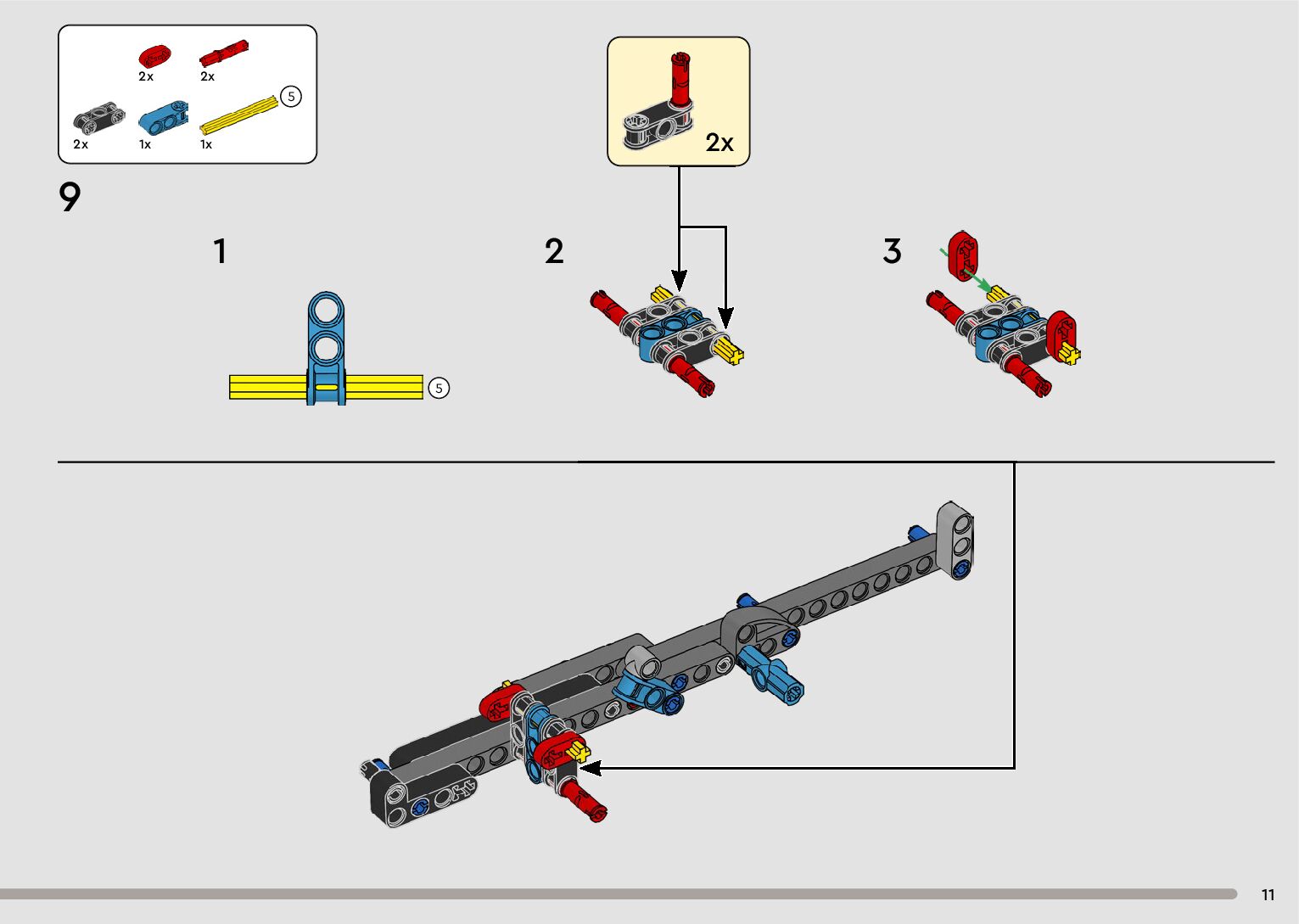 2x
2x
5
2x
1x
1x

9

2x

1

5

2

3

11