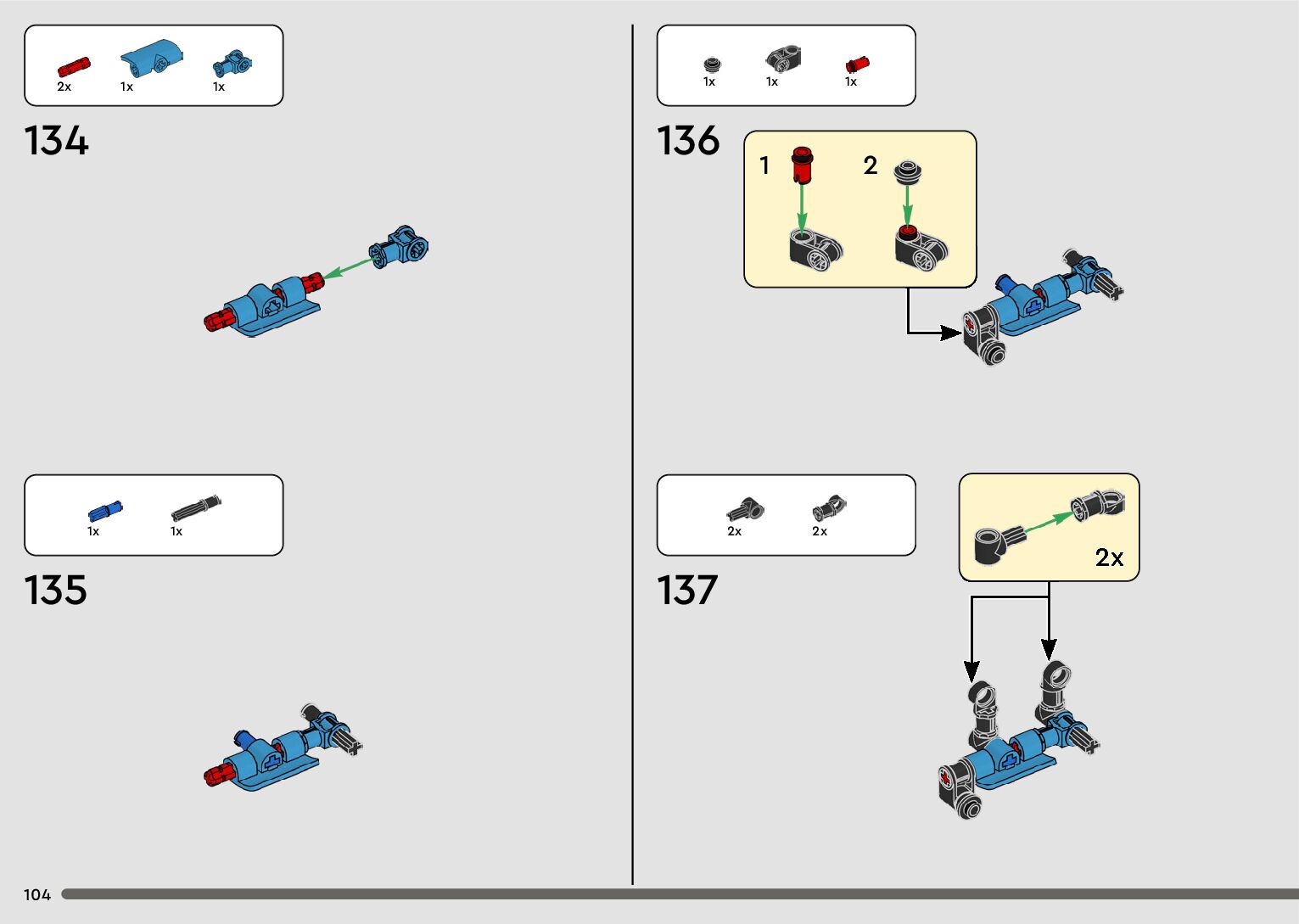 2x 1x 1x

134

1x 1x

135

1x 1x 1x

136

1

2

2x 2x

137

2x

104