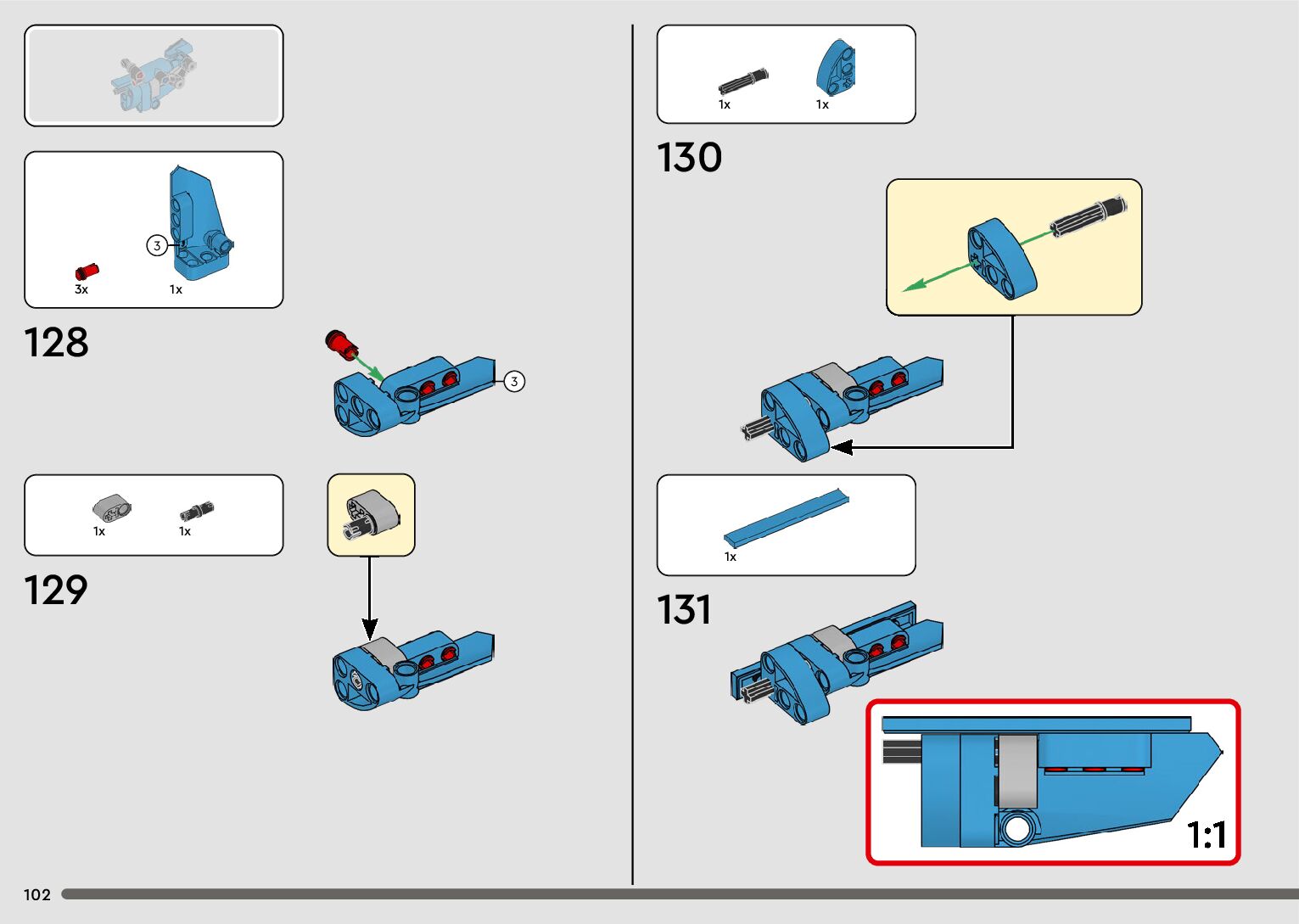 3
3x
1x
128
3
1x
1x
129
1x
1x
130
1x
131
1:1
102