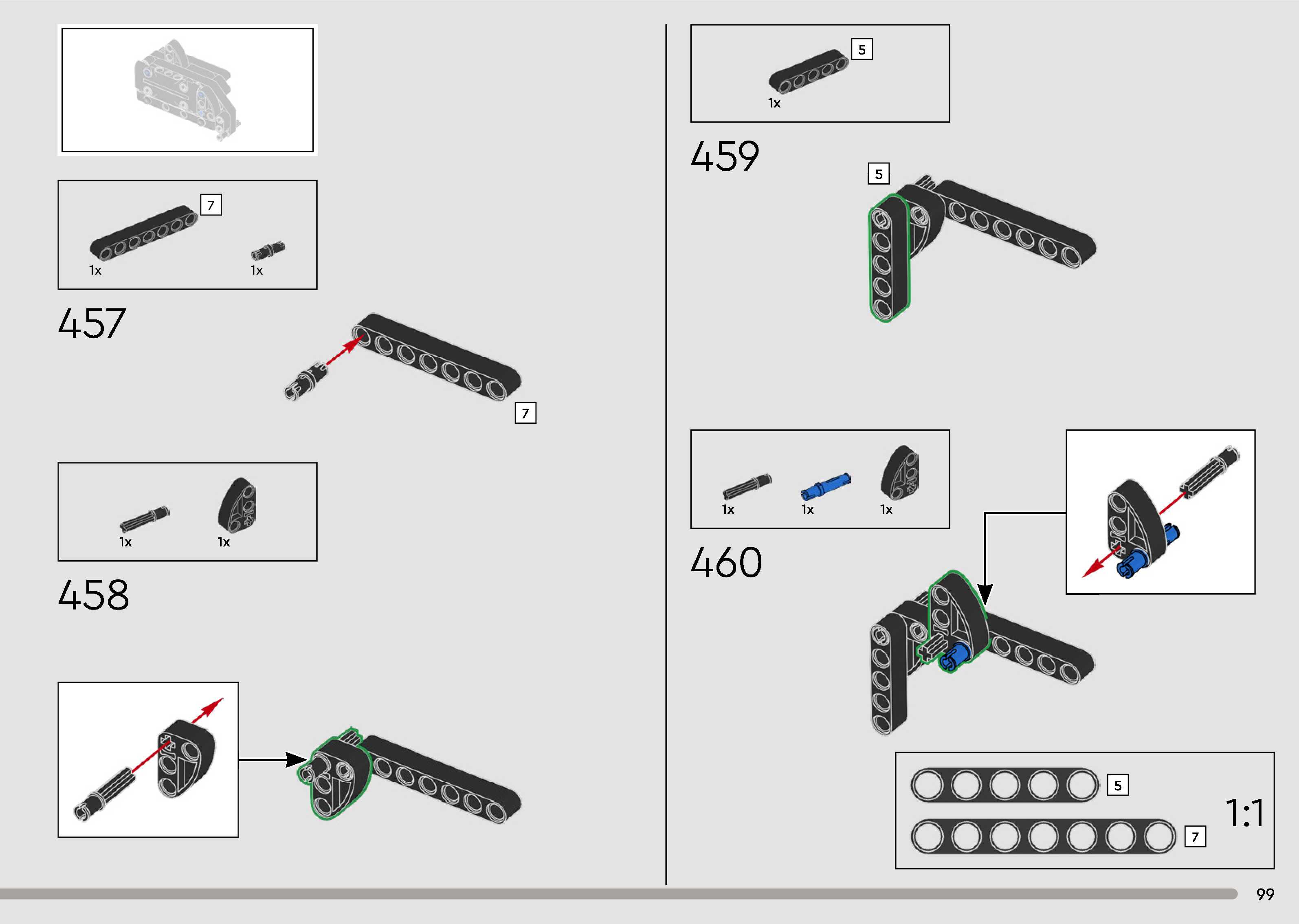 7

1x 1x

457

7

1x 1x

458

5

1x

459

5

1x 1x 1x

460

5

7

1:1

99