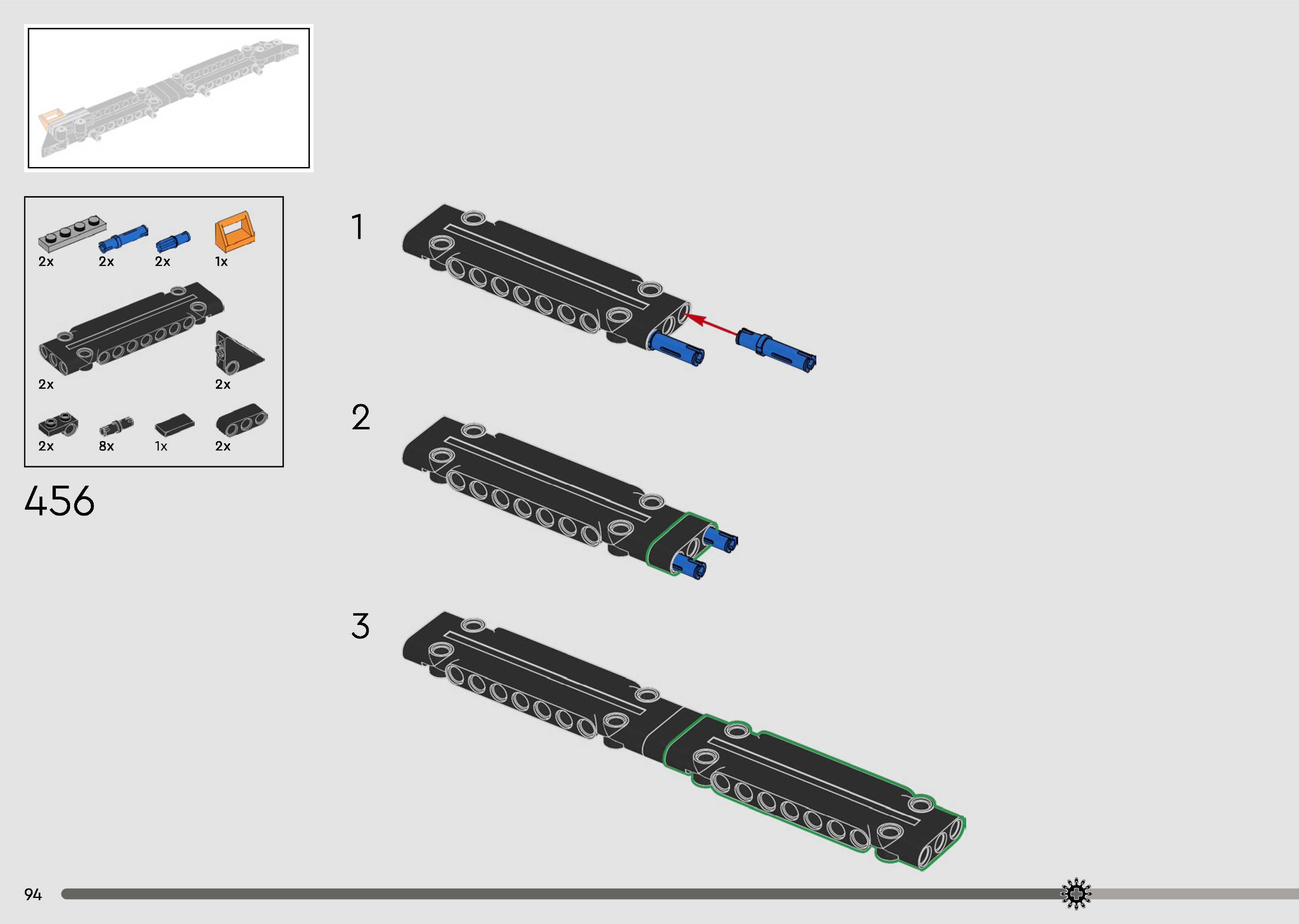 2x 2x 2x 1x

2x 2x

2x 8x 1x 2x

456

1

2

3

94