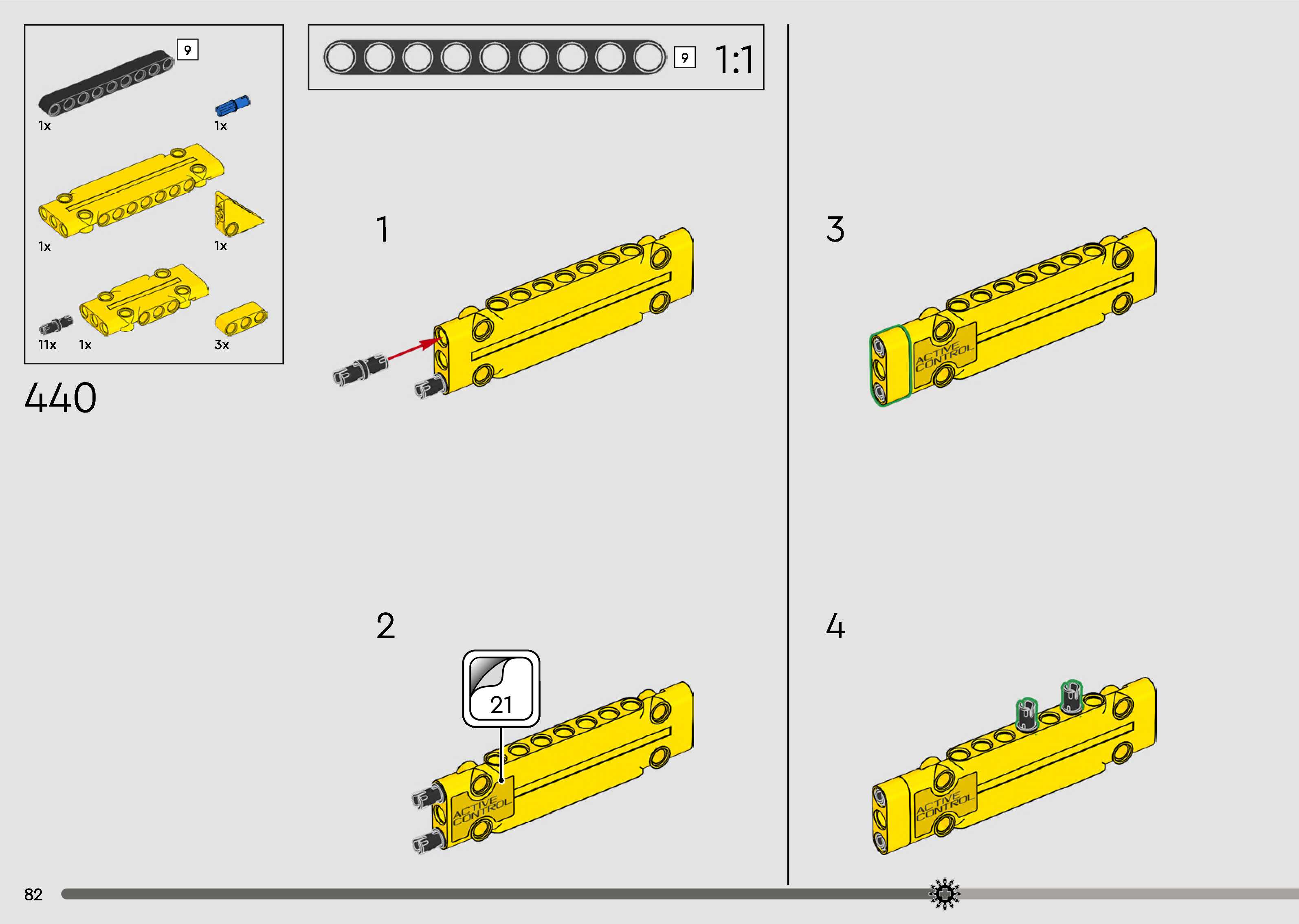 9

1x

1x

1x

1x

11x

1x

3x

440

9

1:1

1

2

21

ACTIVE CONTROL

3

ACTIVE CONTROL

4

ACTIVE CONTROL

82