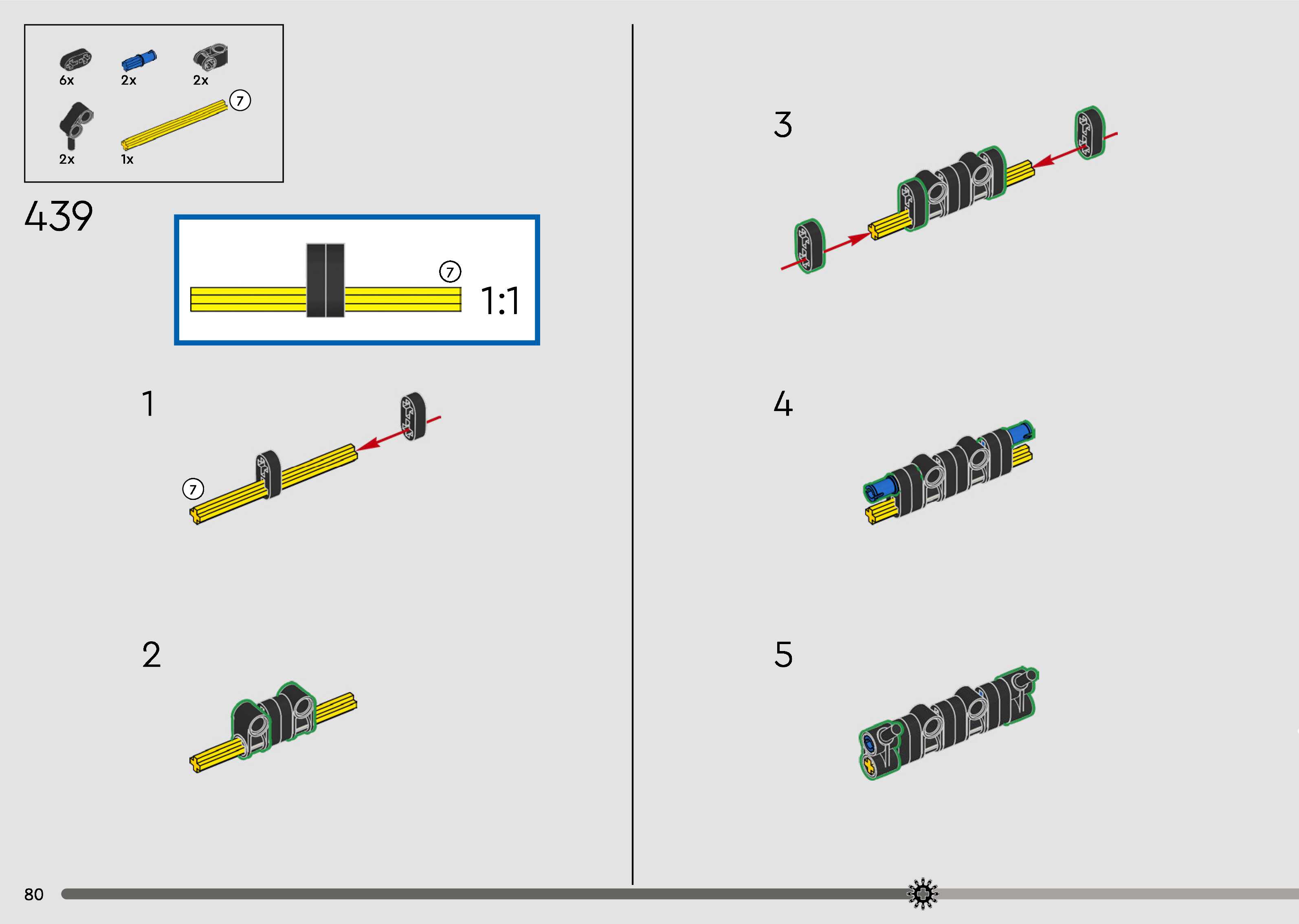 6x 2x 2x
7
2x 1x

439

7
1:1

1

7

2

3

4

5

80