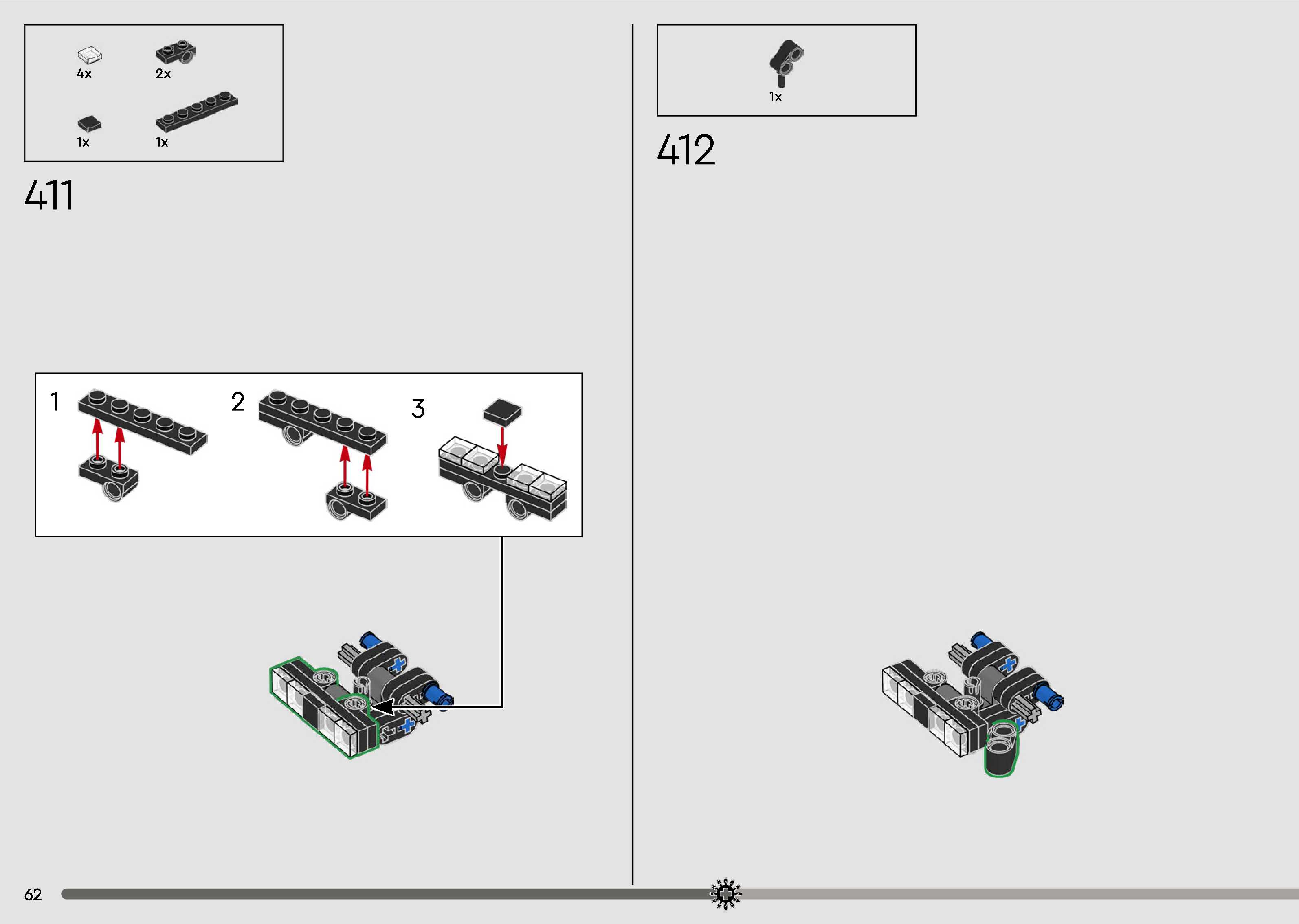 4x
2x
1x
1x

411

1
2
3

1x

412

62