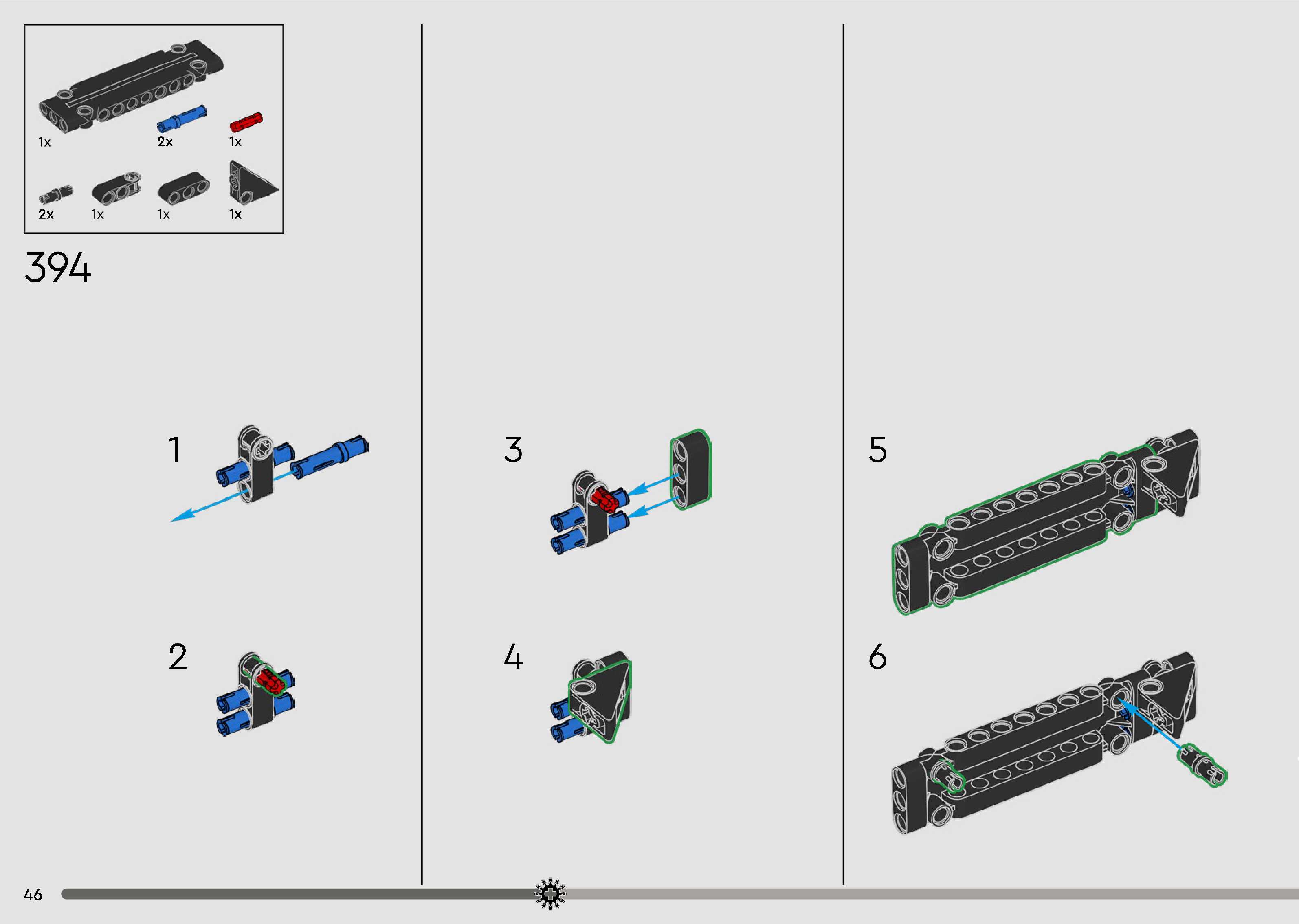 1x
2x
1x
2x
1x
1x
1x

394

1

2

3

4

5

6

46