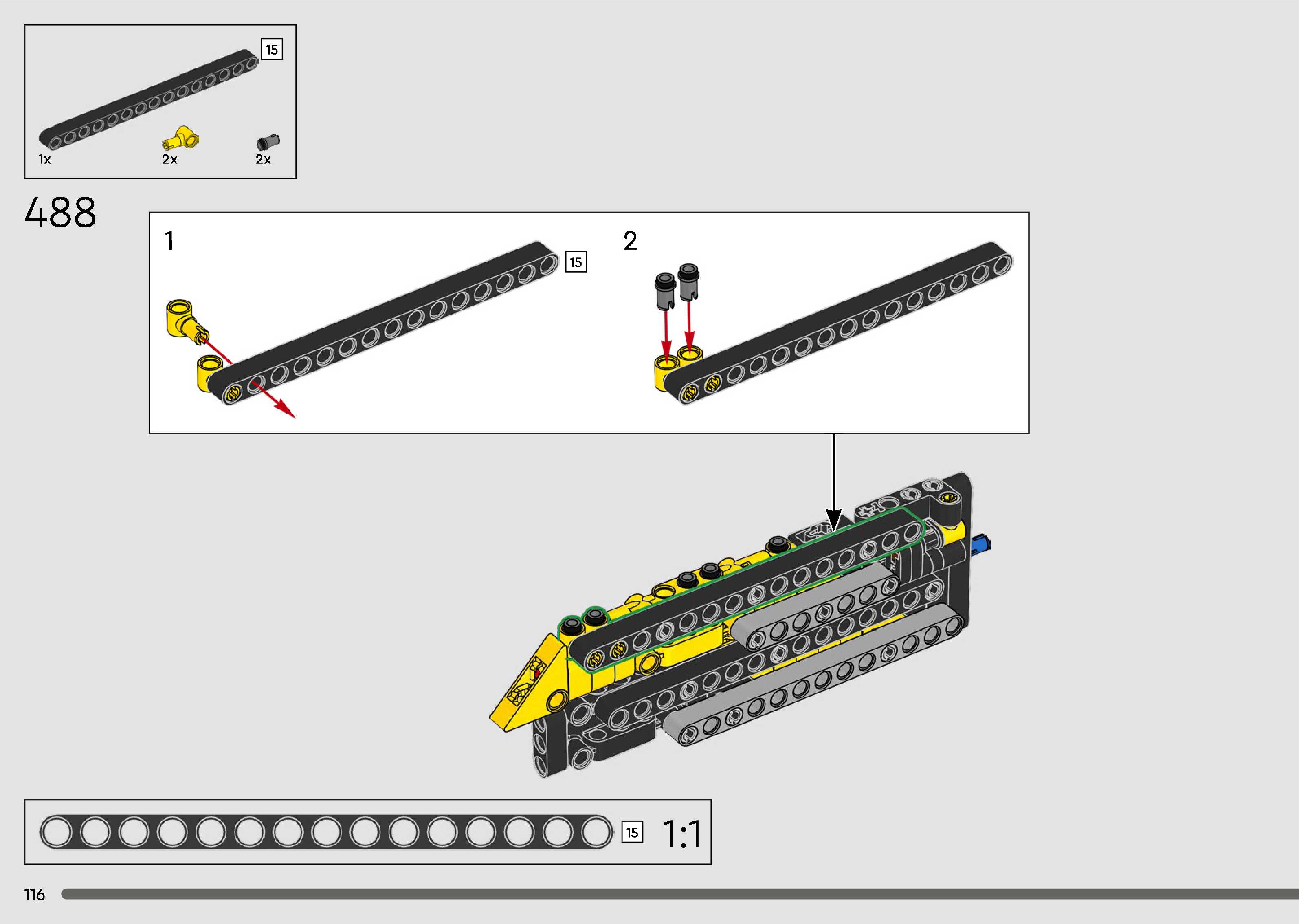 15

1x 2x 2x

488

1

15

2

15 1:1

116