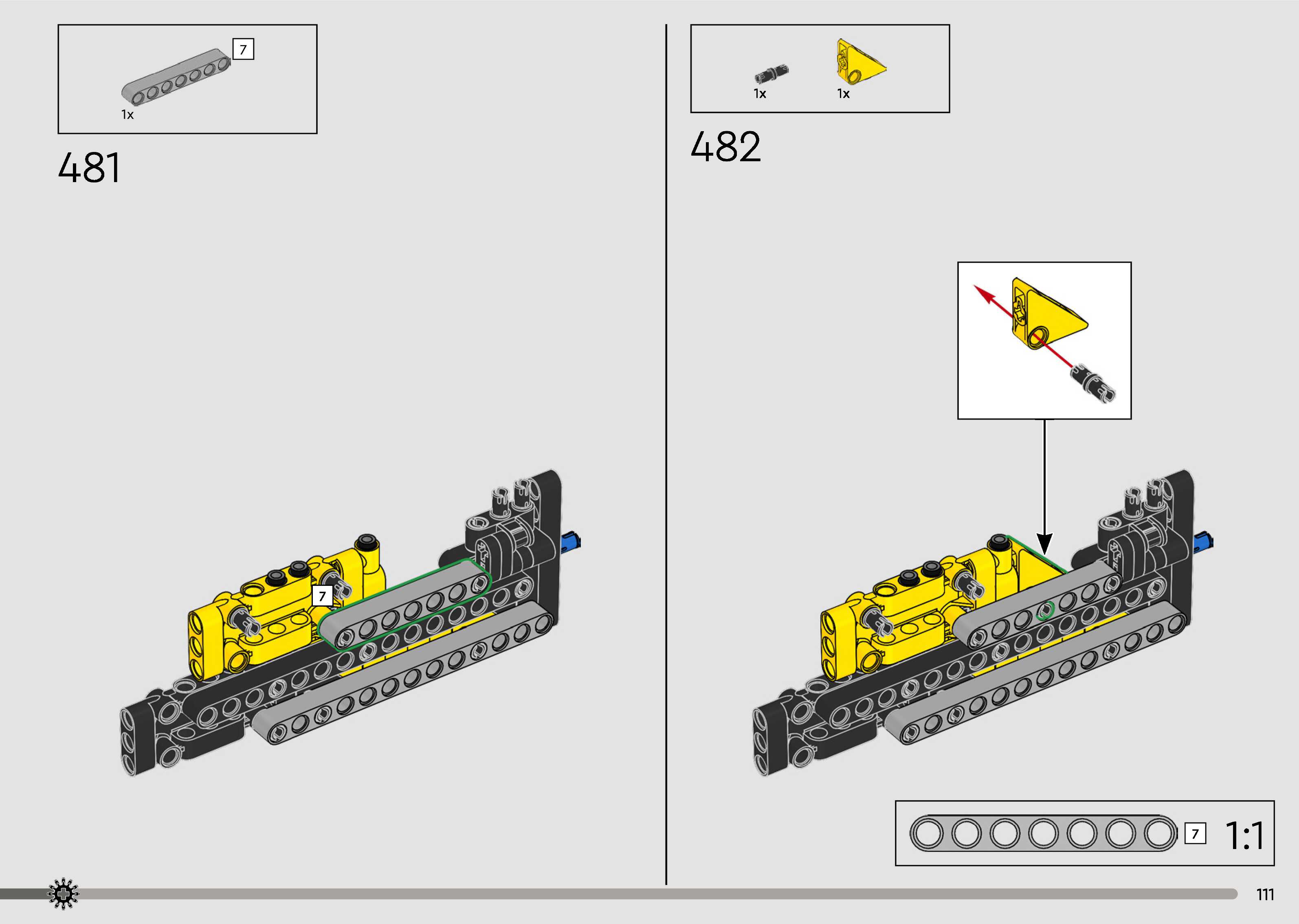 7
1x

481

7

1x
1x

482

7
1:1

111