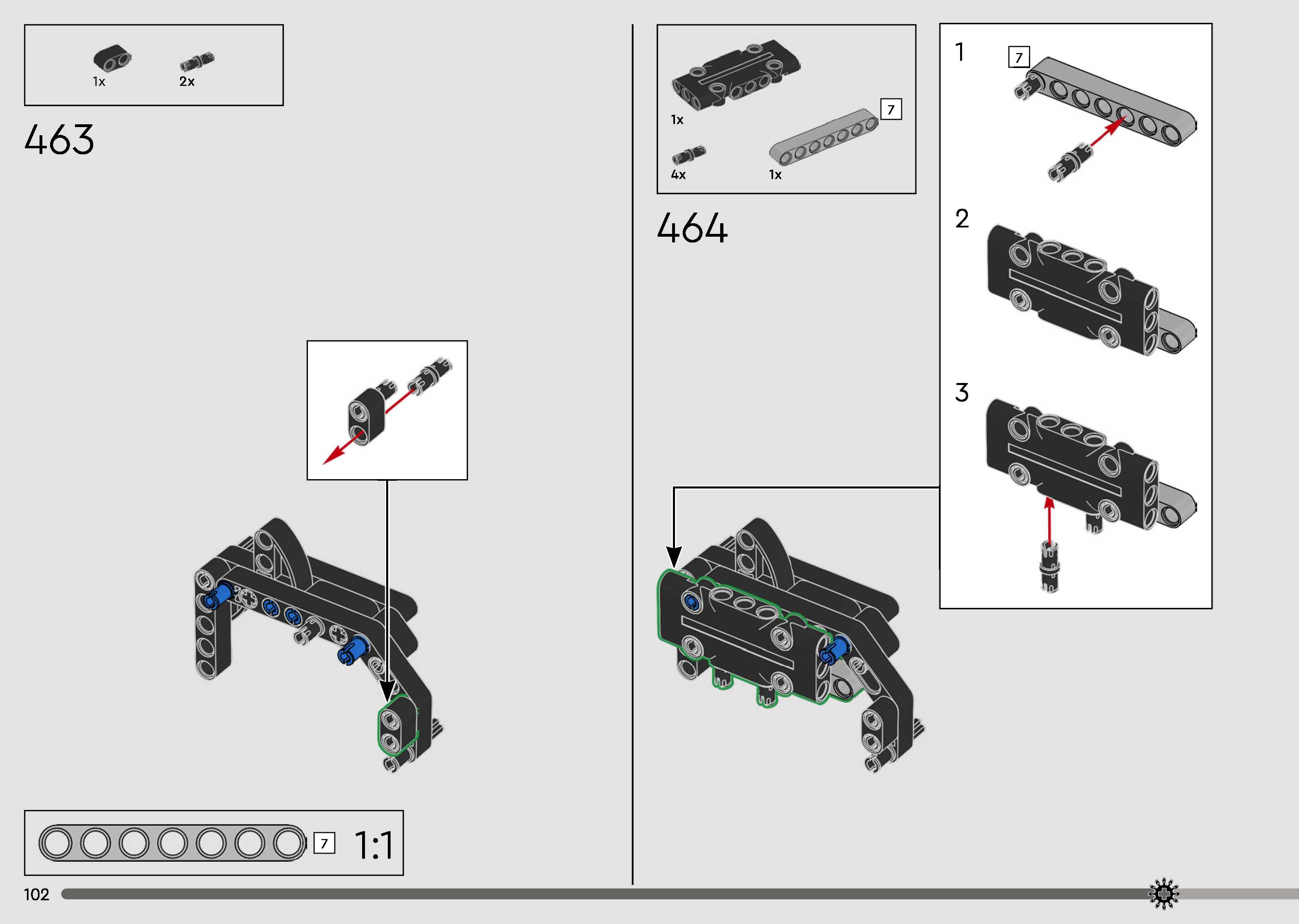 1x 2x

463

7 1:1

102

1x

7

4x 1x

464

1

7

2

3