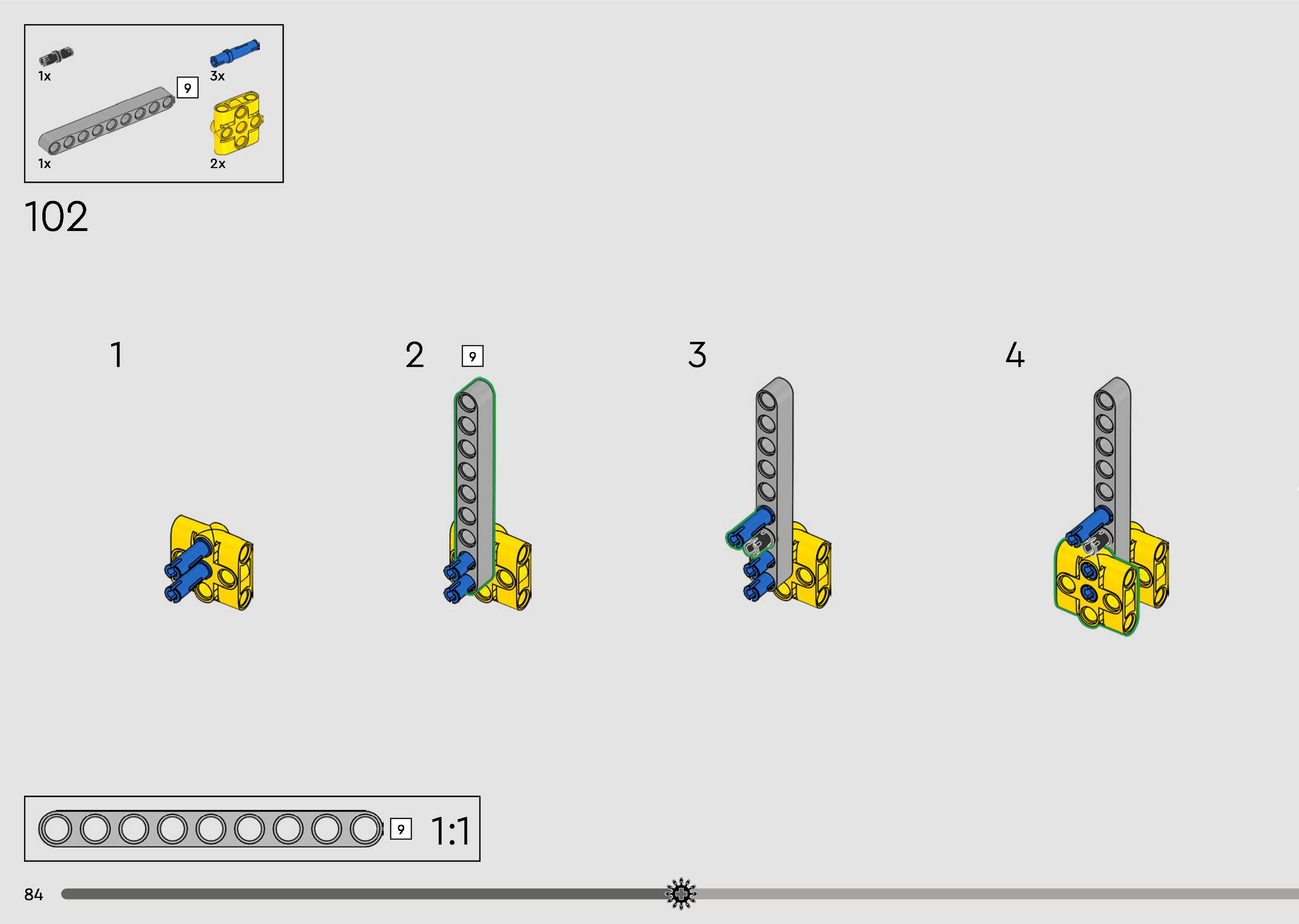 1x
3x
9
1x
2x

102

1

2 9

3

4

9 1:1

84