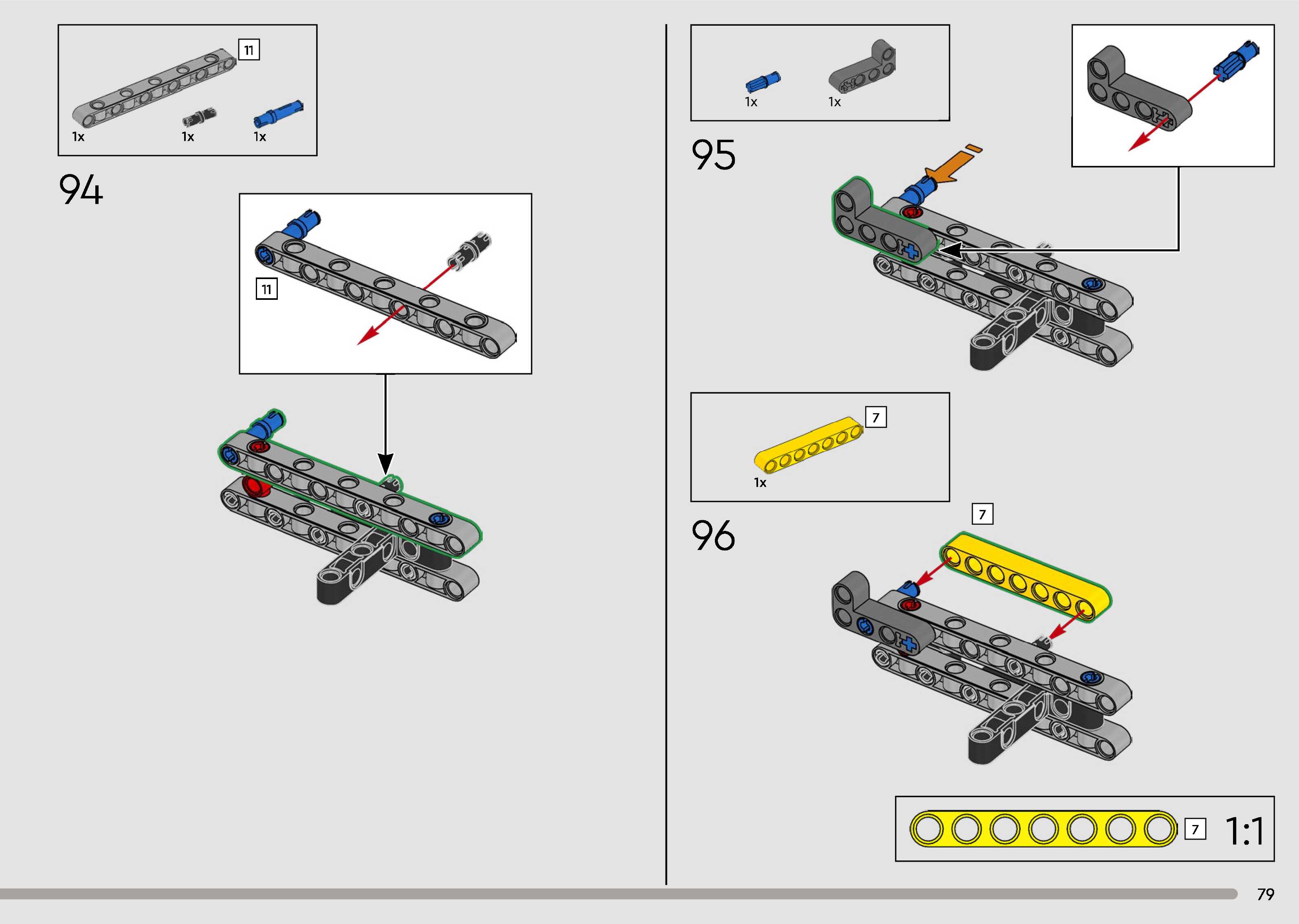 11

1x 1x 1x

94

11

1x 1x

95

7

1x

96

7

7 1:1

79