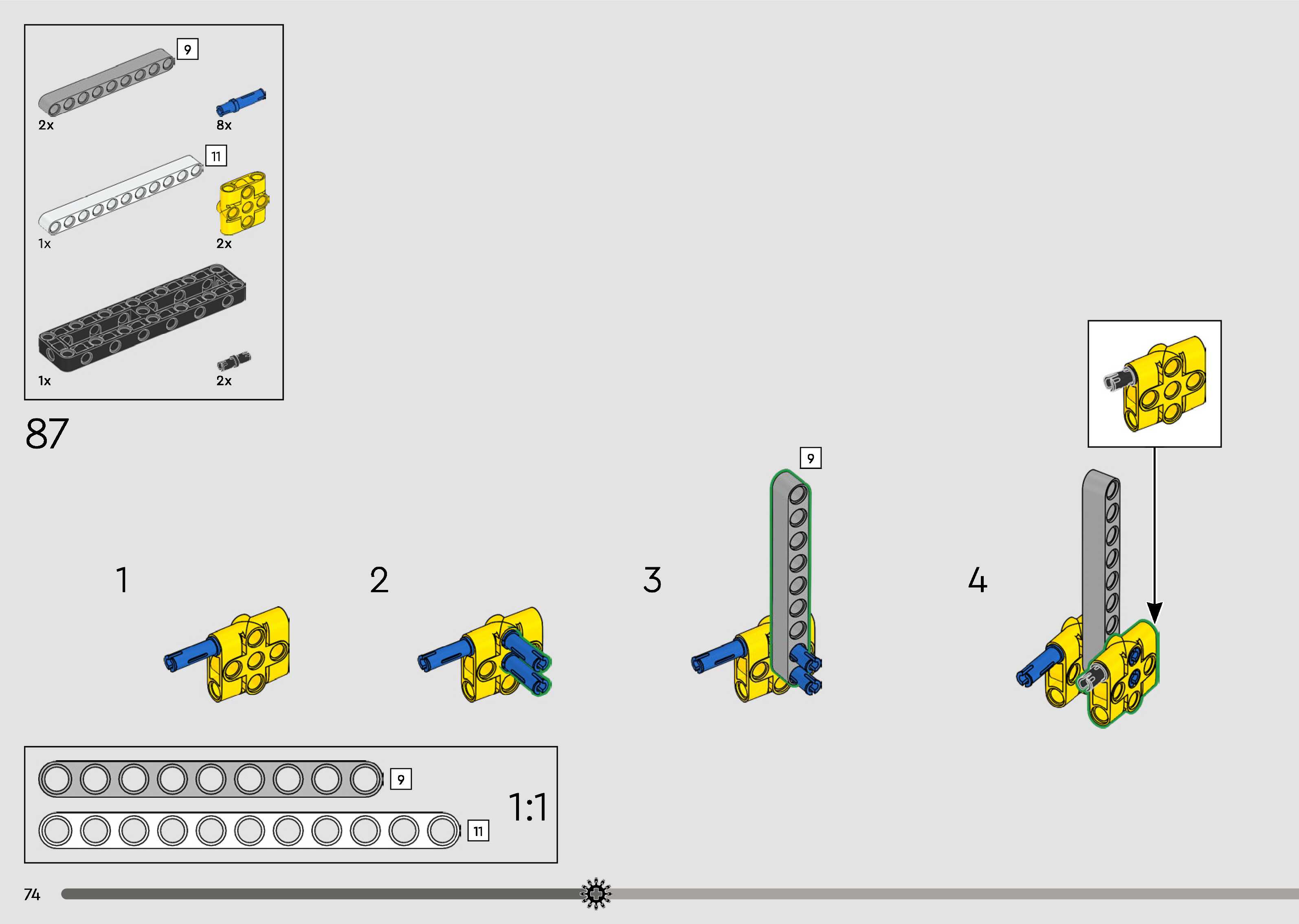 9

2x

8x

11

1x

2x

1x

2x

87

1

2

3

9

4

9

11

1:1

74