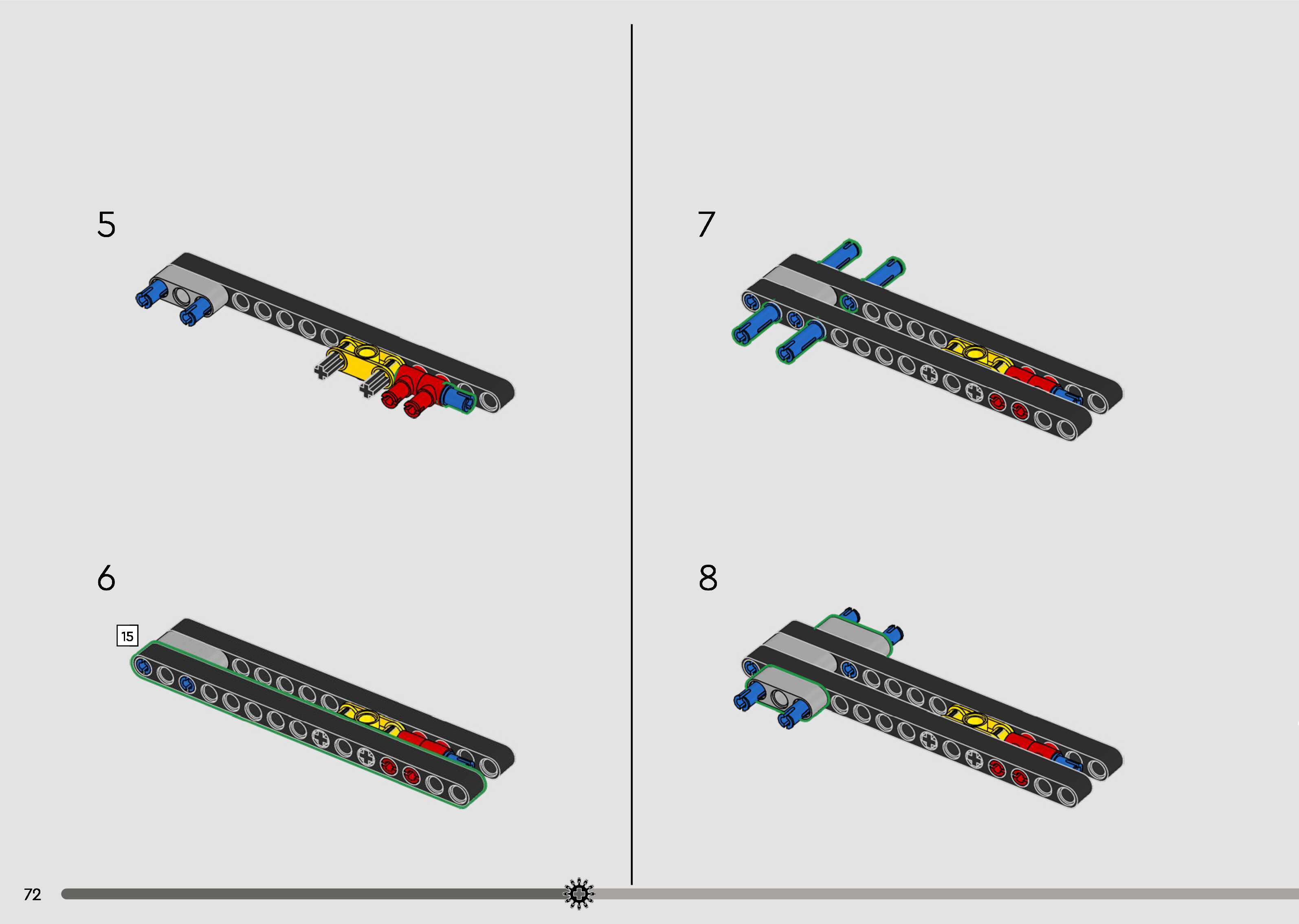 5

6

15

7

8

72