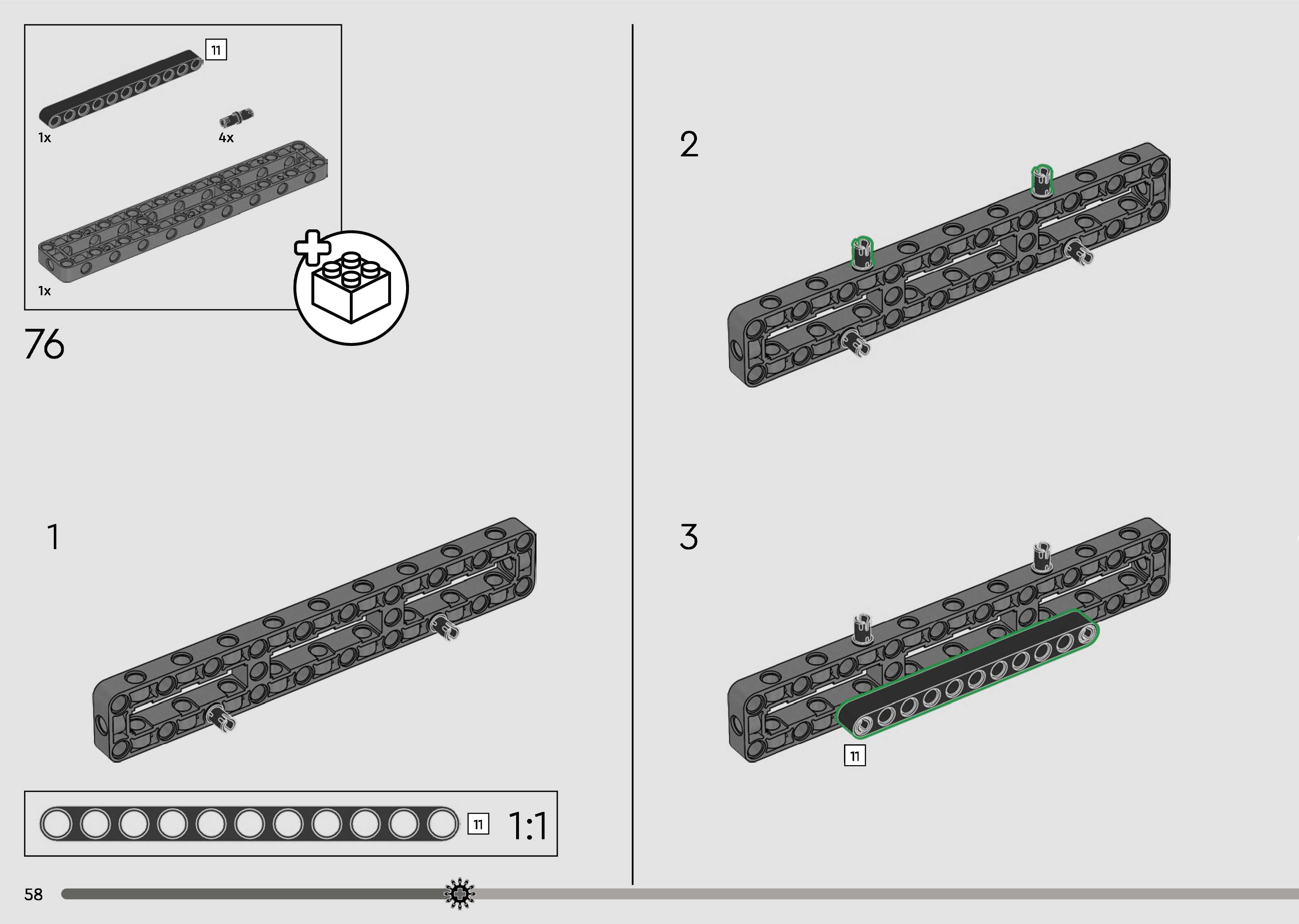 11

1x

4x

1x

76

1

11 1:1

2

3

11

58