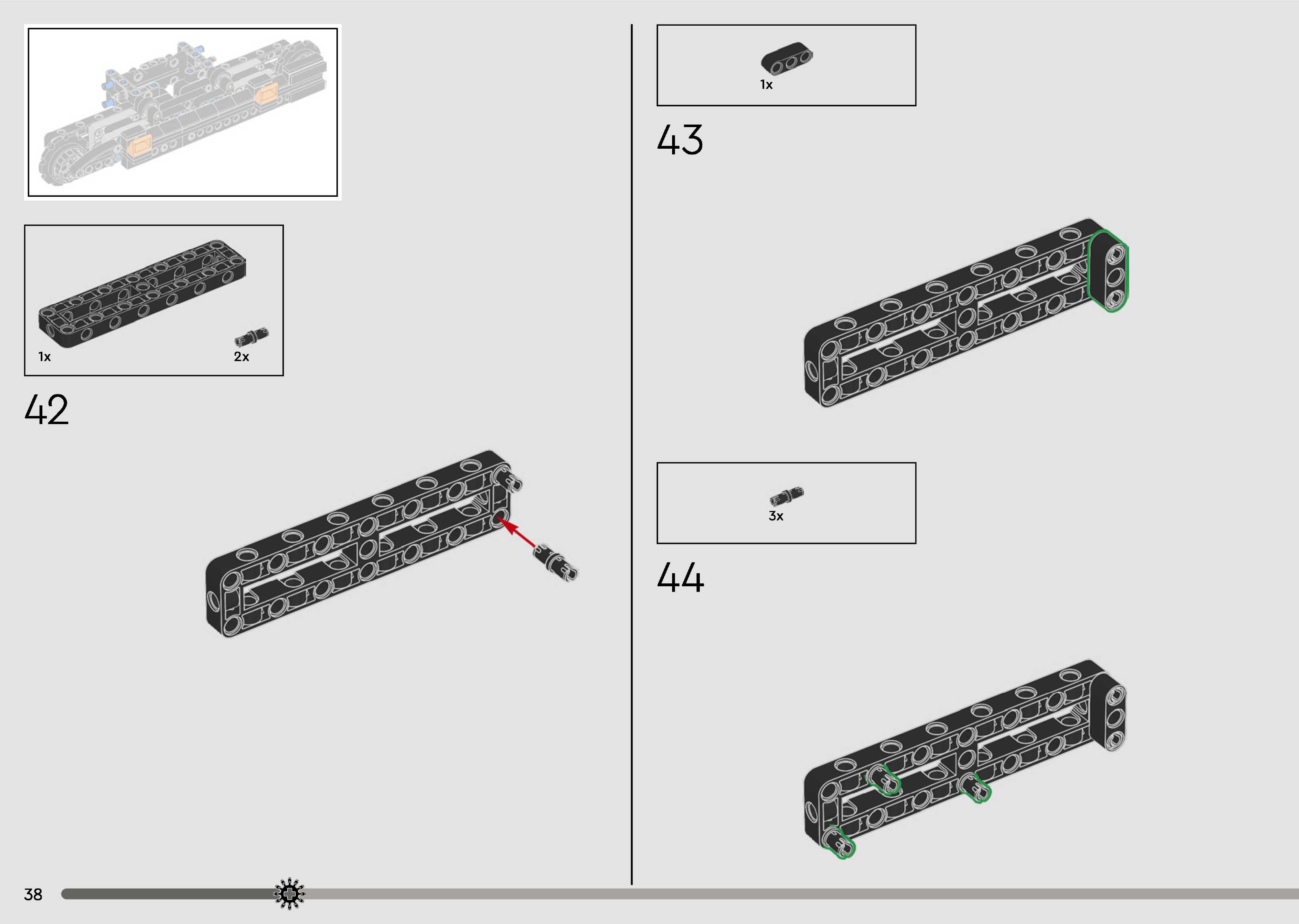 1x

2x

42

1x

43

3x

44

38