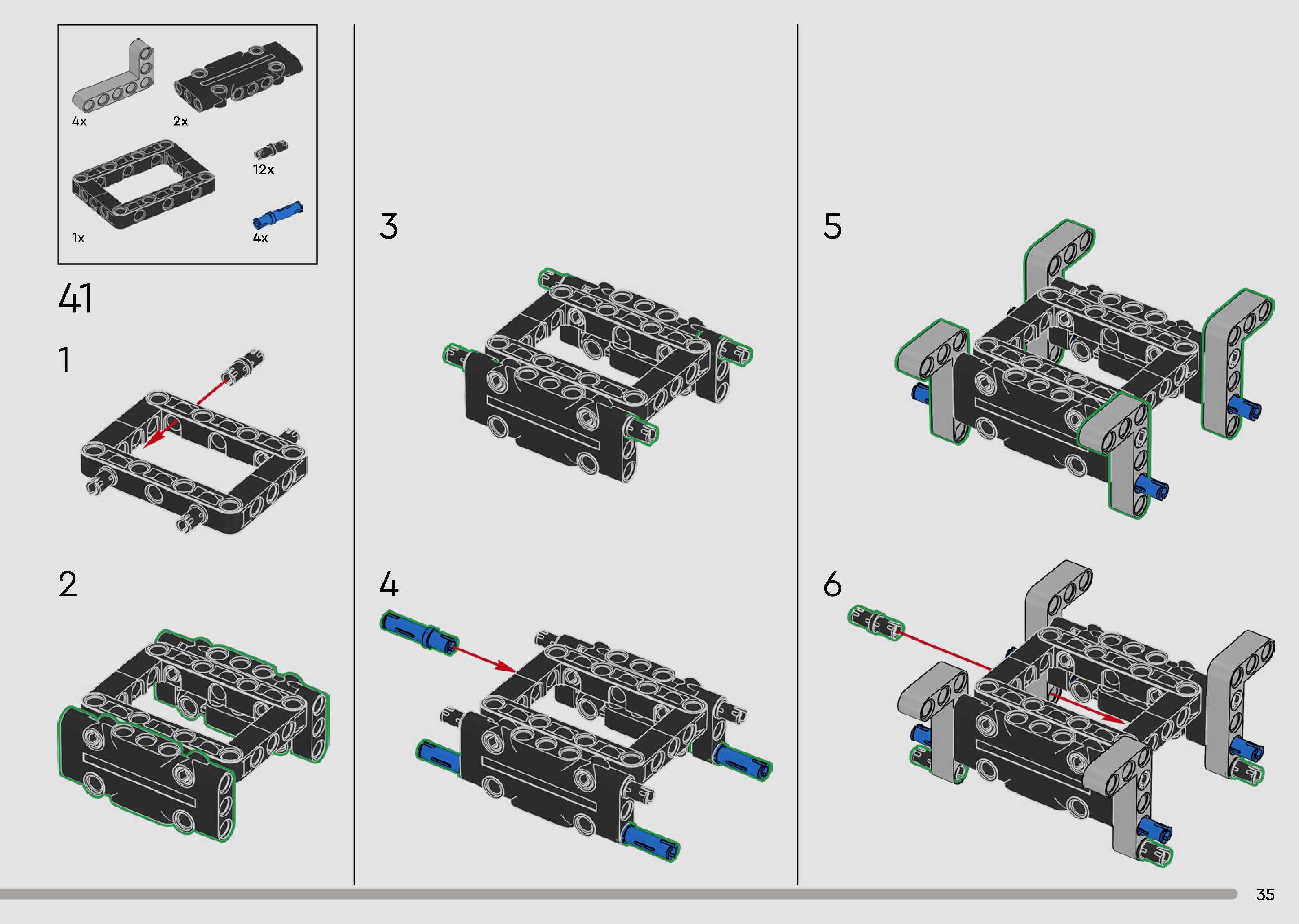 4x
2x
12x
1x
4x

41

1

2

3

4

5

6

35