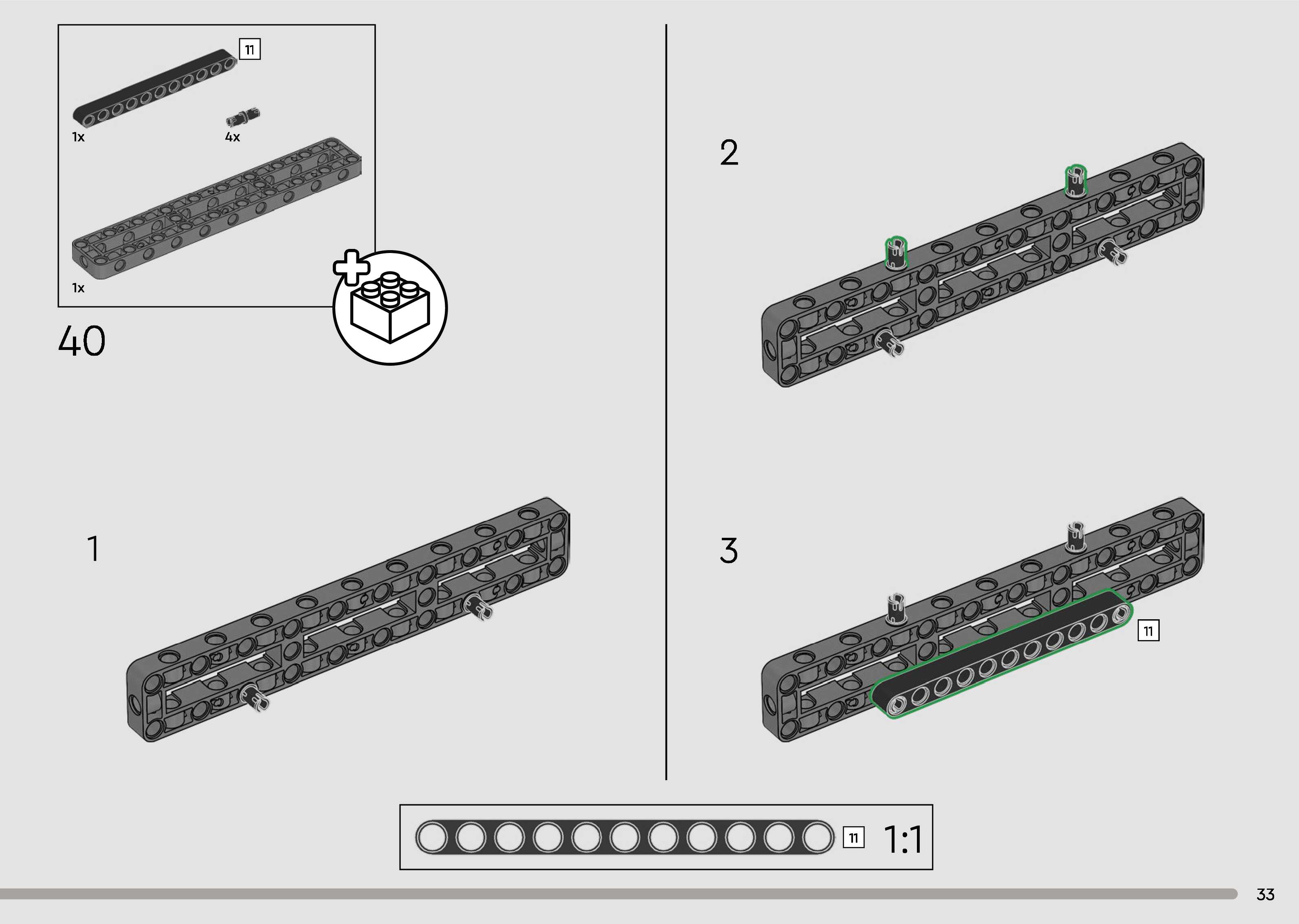 11

1x

4x

1x

40

1

2

3

11

11

1:1

33